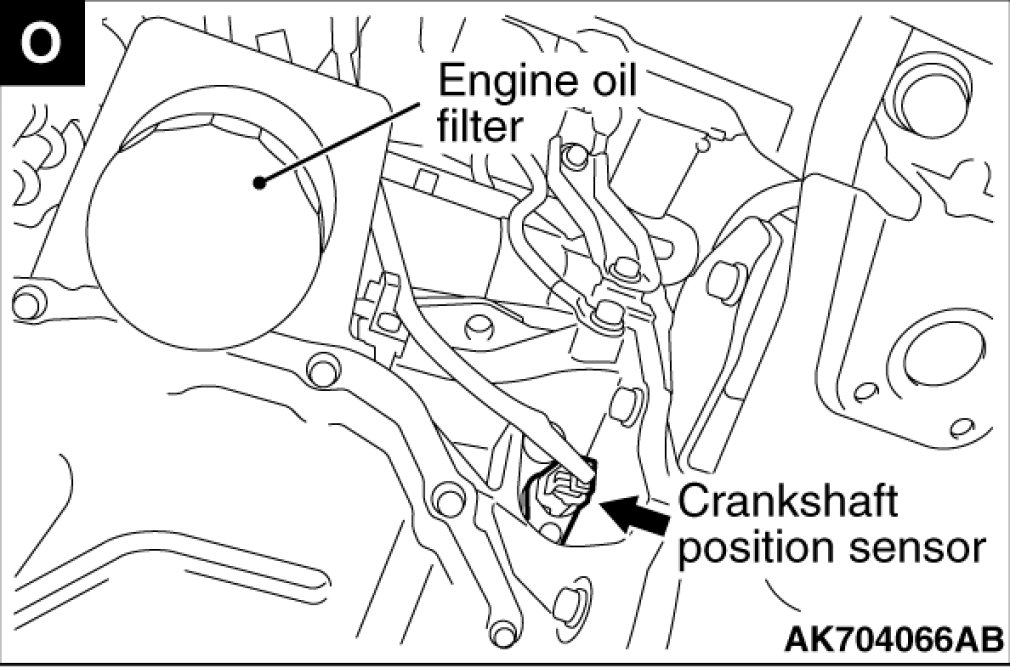 O

Engine oil filter

Crankshaft position sensor

AK704066AB