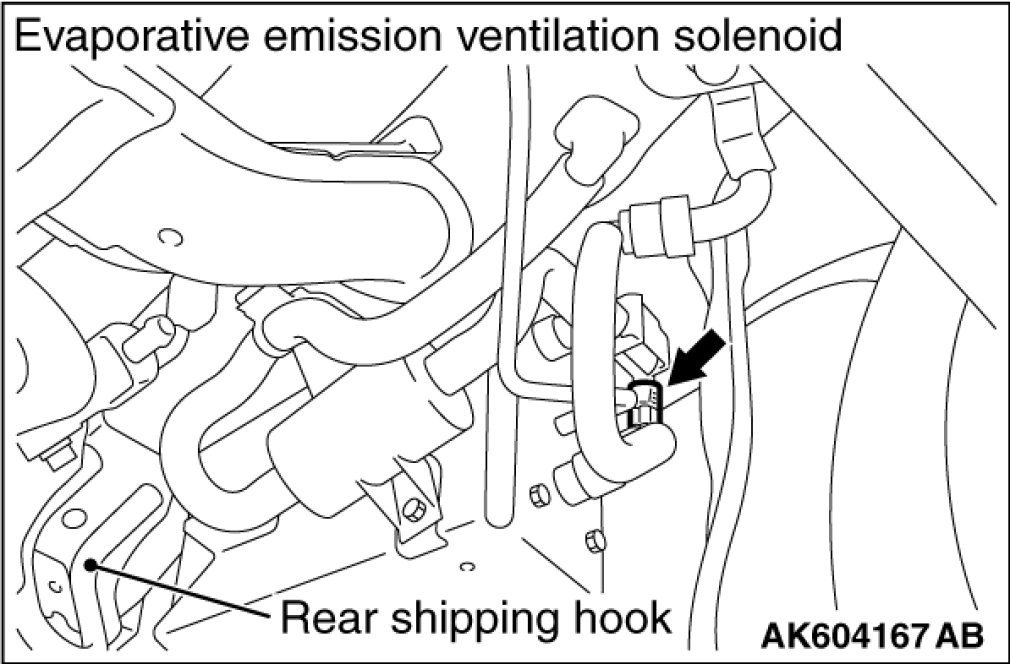 Evaporative emission ventilation solenoid

Rear shipping hook

AK604167 AB