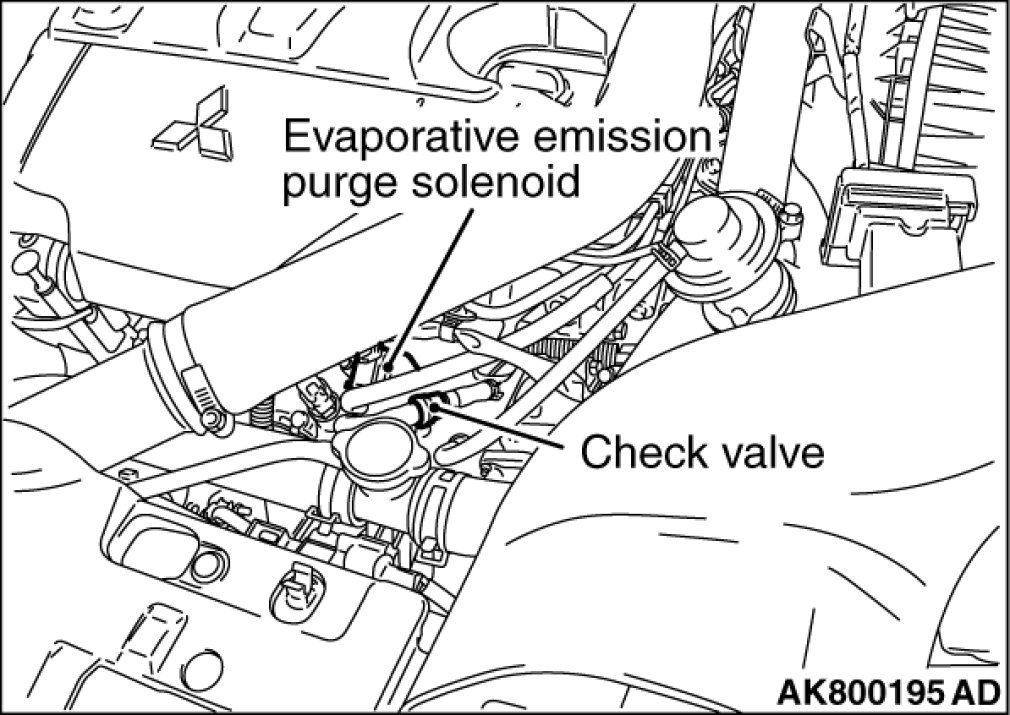 Evaporative emission purge solenoid

Check valve

AK800195 AD