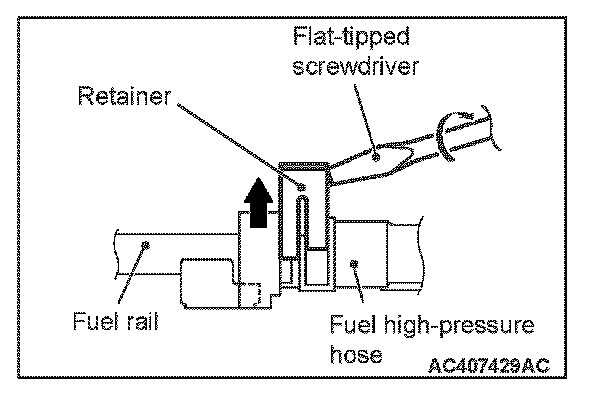 Flat-tipped screwdriver

Retainer

Fuel rail

Fuel high-pressure hose

AC407429AC