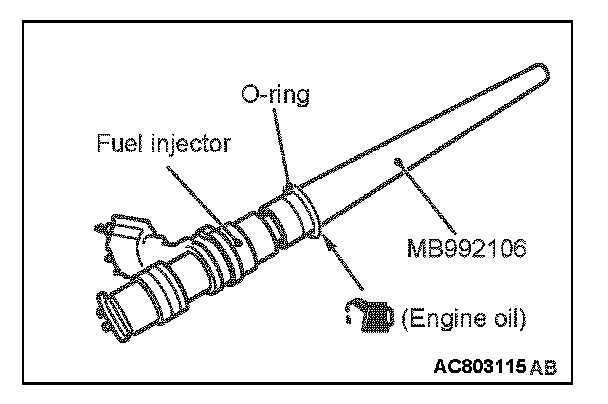 O-ring
Fuel injector
MB992106
(Engine oil)
AC803115 AB