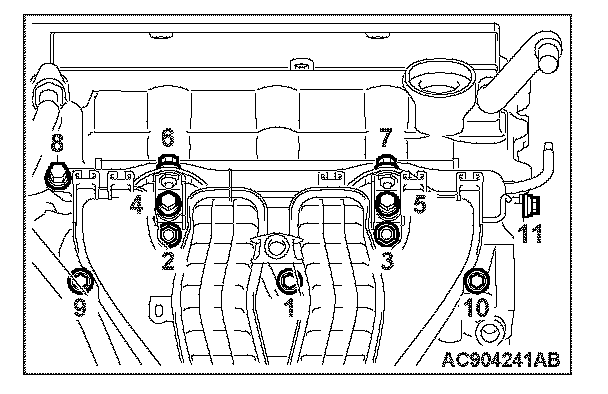 8
6
7
4
5
11
2
3
9
1
10
AC904241AB