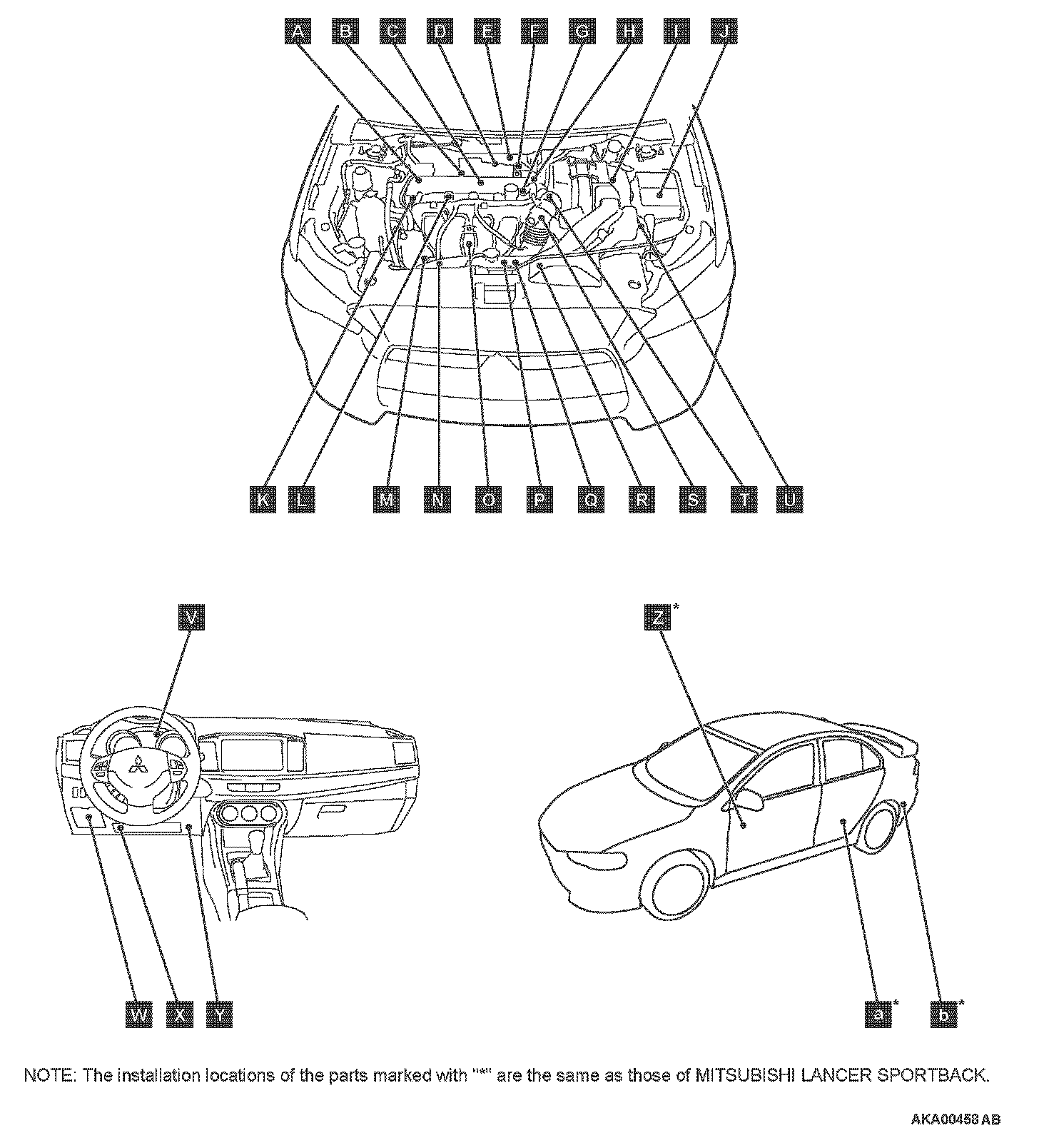 A B C D E F G H I J

K L M N O P Q R S T U

V

Z*

W X Y

a* b*

NOTE: The installation locations of the parts marked with "*" are the same as those of MITSUBISHI LANCER SPORTBACK.

AKA00458 AB