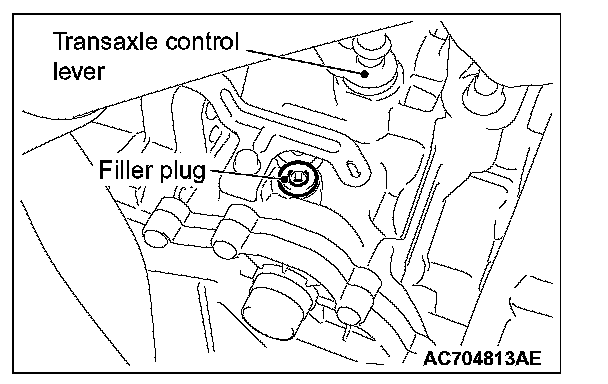 Transaxle control lever

Filler plug

AC704813AE