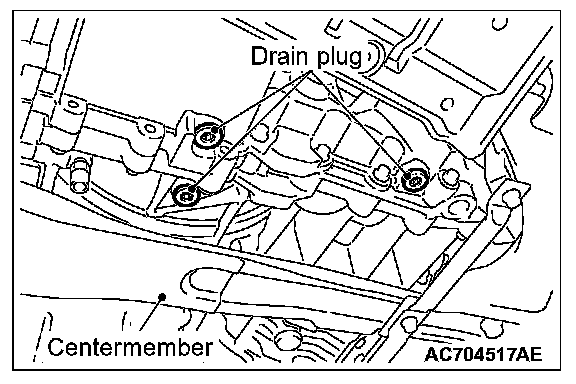 Drain plug

Centermember

AC704517AE