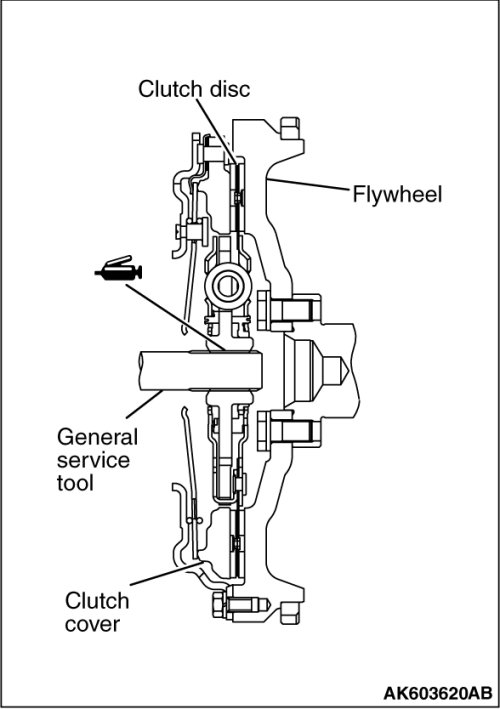 Clutch disc

Flywheel

General service tool

Clutch cover

AK603620AB