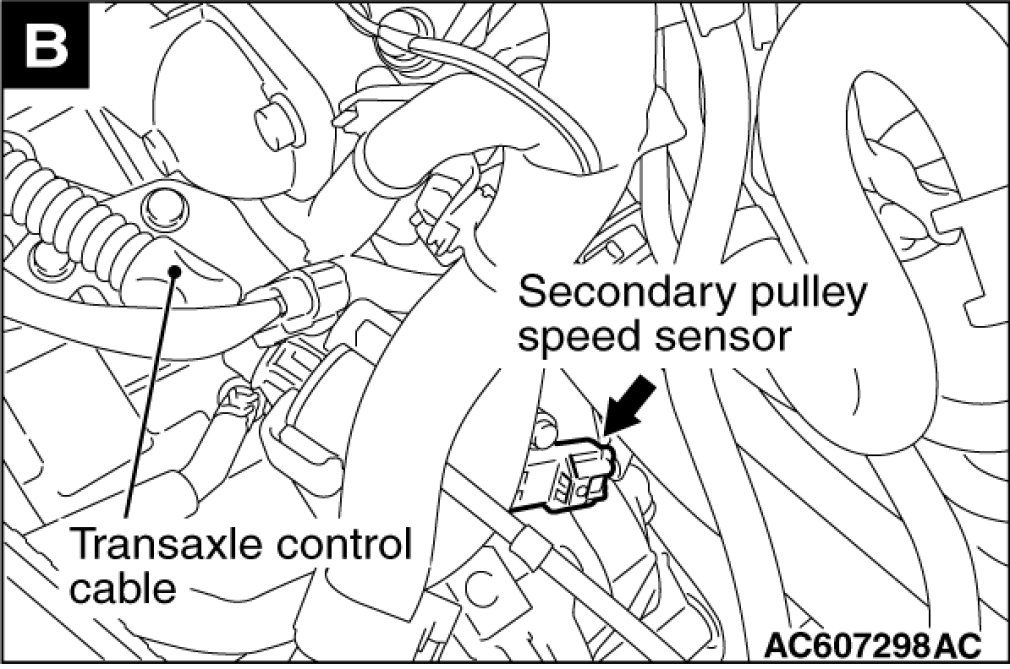 B

Secondary pulley speed sensor

Transaxle control cable

AC607298AC