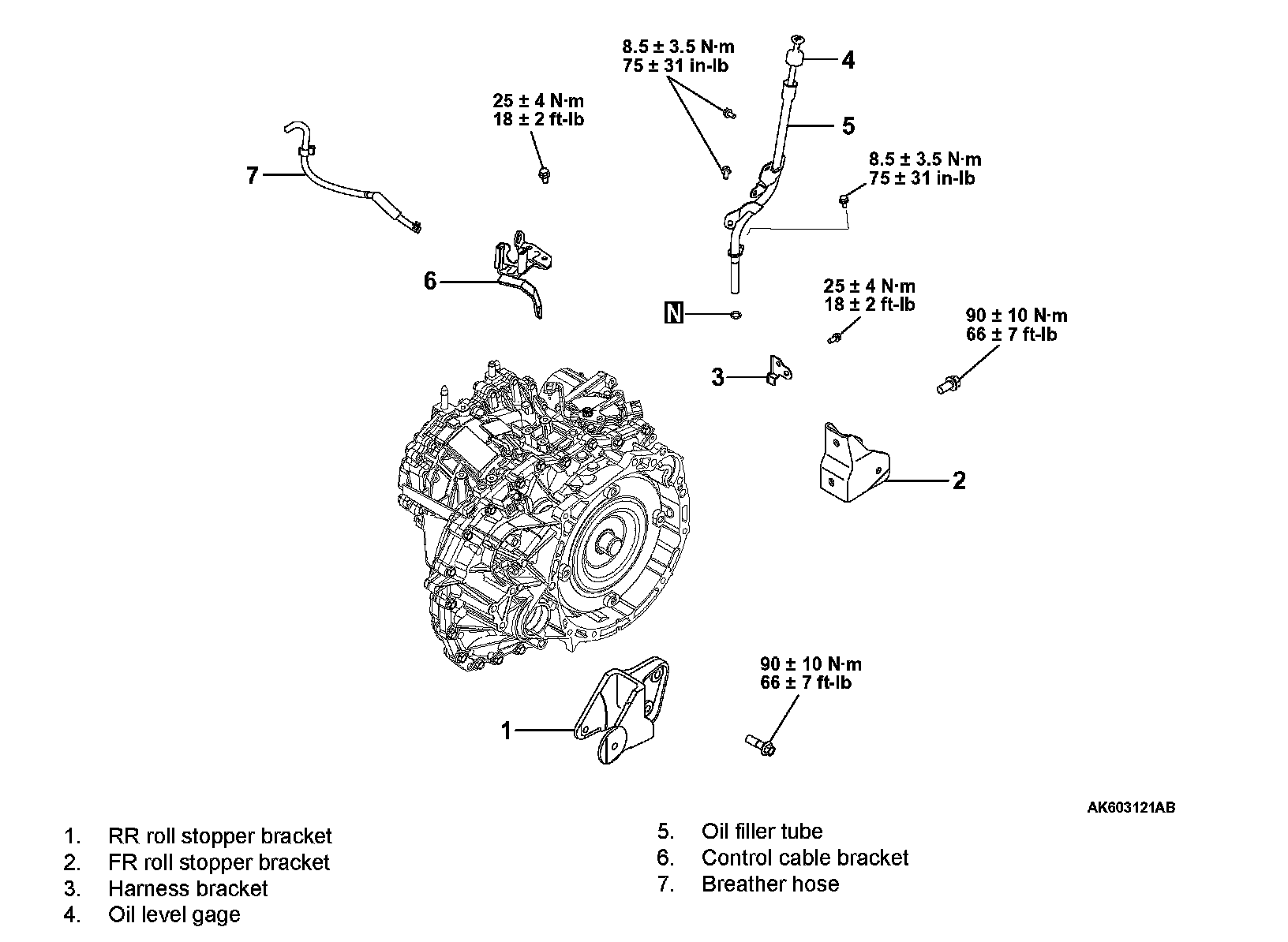 8.5 ± 3.5 N·m
75 ± 31 in-lb

4

25 ± 4 N·m
18 ± 2 ft-lb

5

7

8.5 ± 3.5 N·m
75 ± 31 in-lb

6

N

25 ± 4 N·m
18 ± 2 ft-lb

90 ± 10 N·m
66 ± 7 ft-lb

3

2

90 ± 10 N·m
66 ± 7 ft-lb

1

AK603121AB

1. RR roll stopper bracket
2. FR roll stopper bracket
3. Harness bracket
4. Oil level gage

5. Oil filler tube
6. Control cable bracket
7. Breather hose