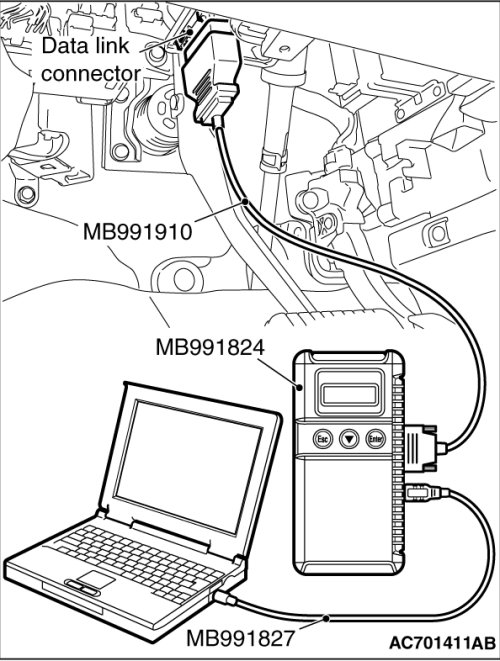 Data link connector

MB991910

MB991824

Esc

Enter

MB991827

AC701411AB