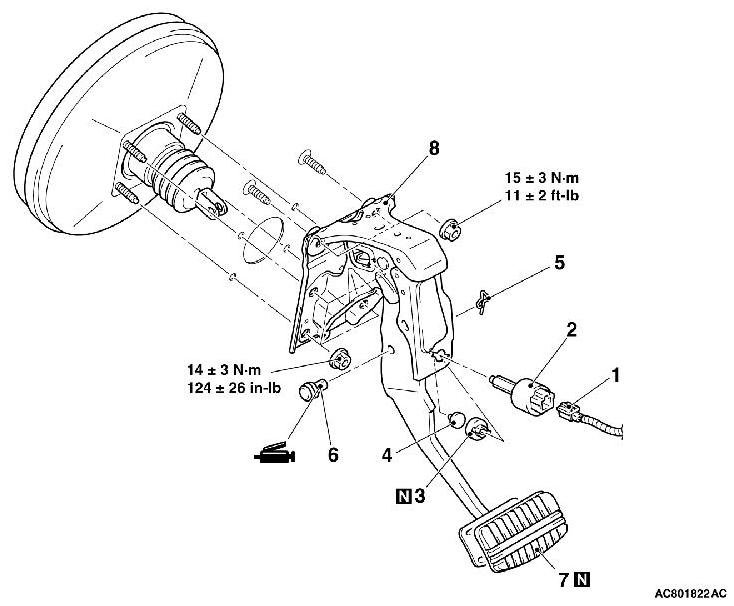 8

15 ± 3 N·m
11 ± 2 ft-lb

5

2

1

14 ± 3 N·m
124 ± 26 in-lb

6

4

N 3

7 N

AC801822AC