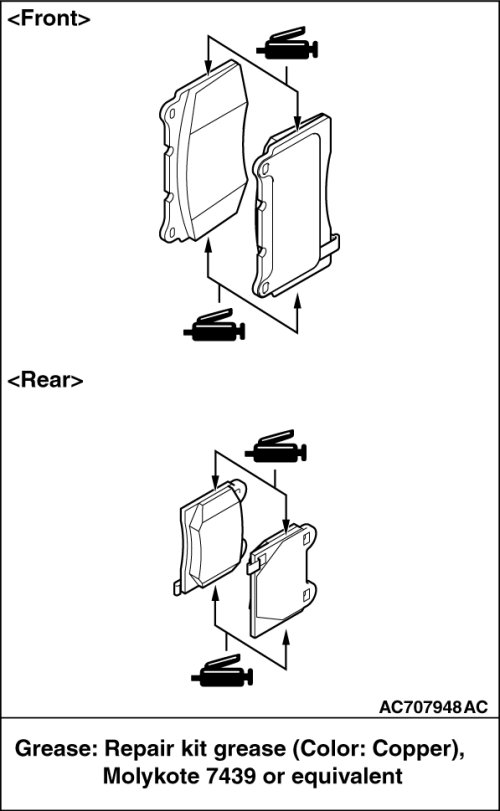 <Front>

<Rear>

AC707948 AC

Grease: Repair kit grease (Color: Copper), Molykote 7439 or equivalent