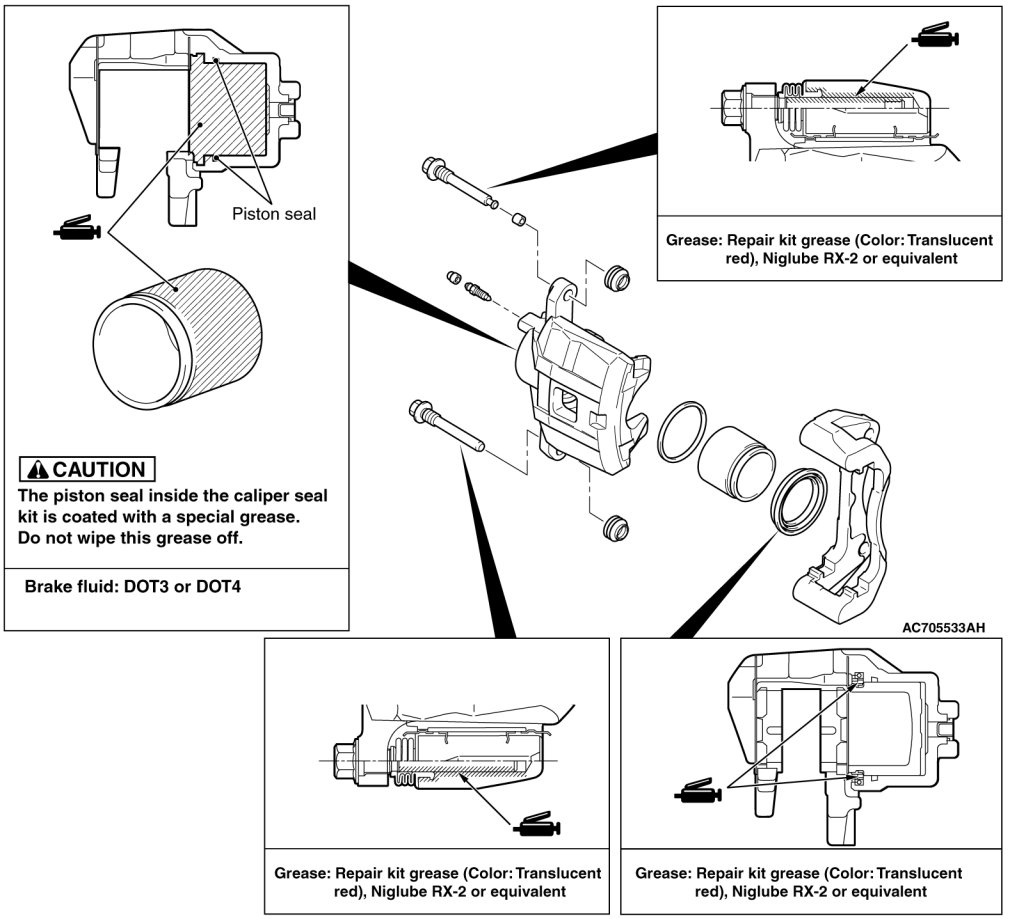 Piston seal

CAUTION
The piston seal inside the caliper seal kit is coated with a special grease. Do not wipe this grease off.

Brake fluid: DOT3 or DOT4

Grease: Repair kit grease (Color: Translucent red), Niglube RX-2 or equivalent

AC705533AH

Grease: Repair kit grease (Color: Translucent red), Niglube RX-2 or equivalent

Grease: Repair kit grease (Color: Translucent red), Niglube RX-2 or equivalent