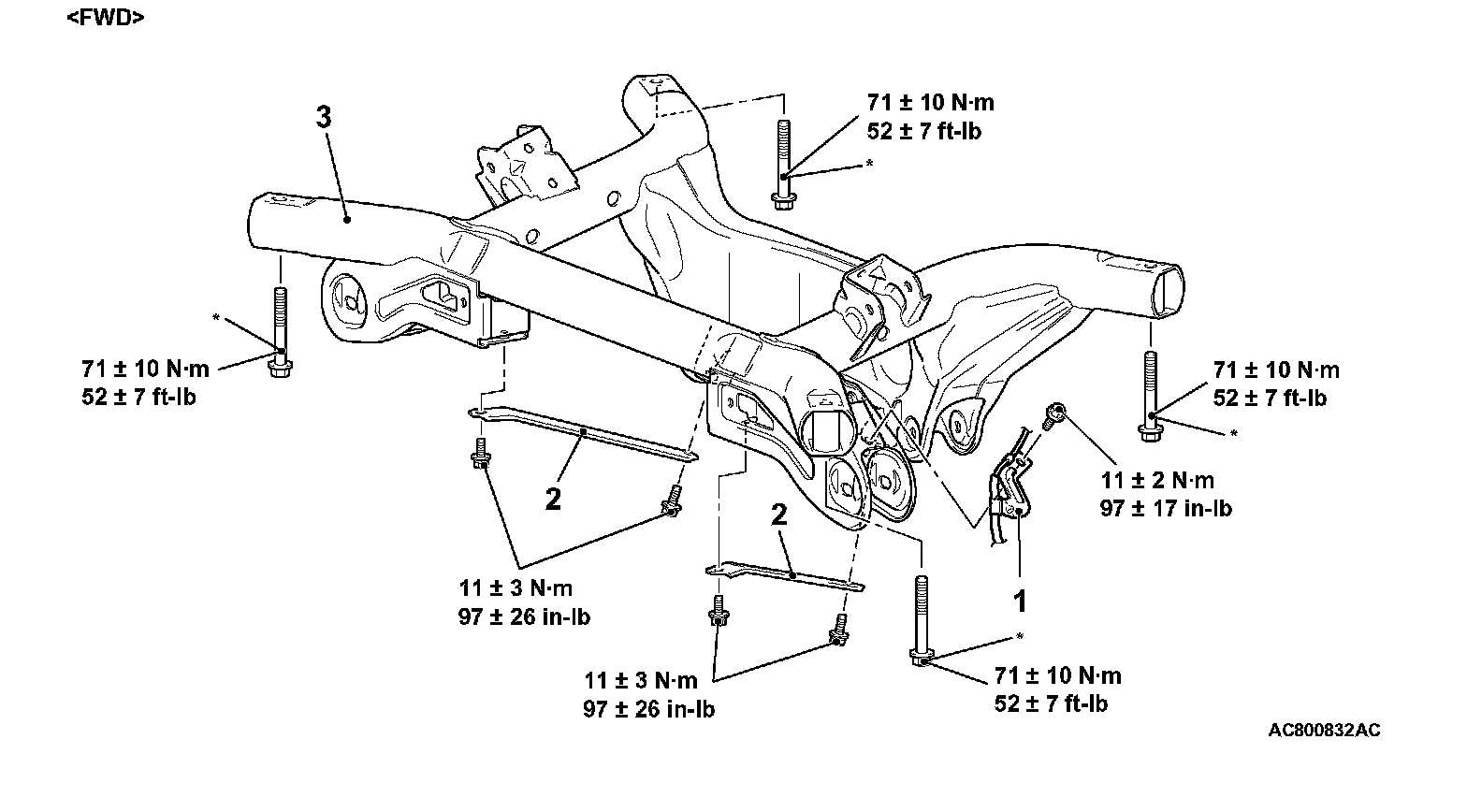 <FWD>

3

71 ± 10 N·m
52 ± 7 ft-lb

*

*

71 ± 10 N·m
52 ± 7 ft-lb

71 ± 10 N·m
52 ± 7 ft-lb

*

11 ± 2 N·m
97 ± 17 in-lb

2

2

11 ± 3 N·m
97 ± 26 in-lb

1

*

11 ± 3 N·m
97 ± 26 in-lb

71 ± 10 N·m
52 ± 7 ft-lb

AC800832AC