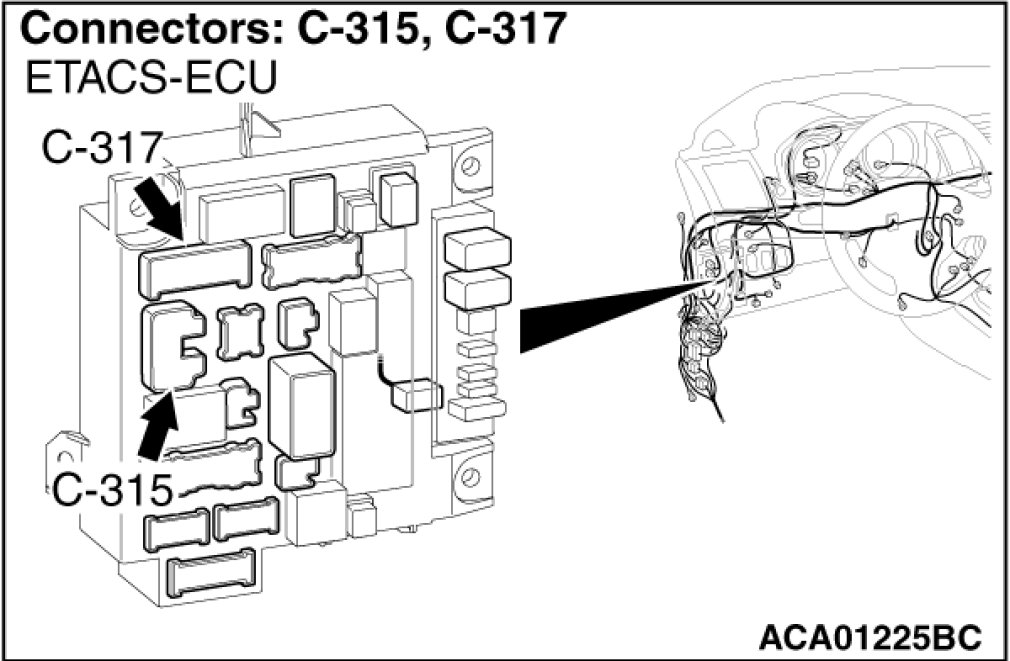 Connectors: C-315, C-317
ETACS-ECU

C-317

C-315

ACA01225BC