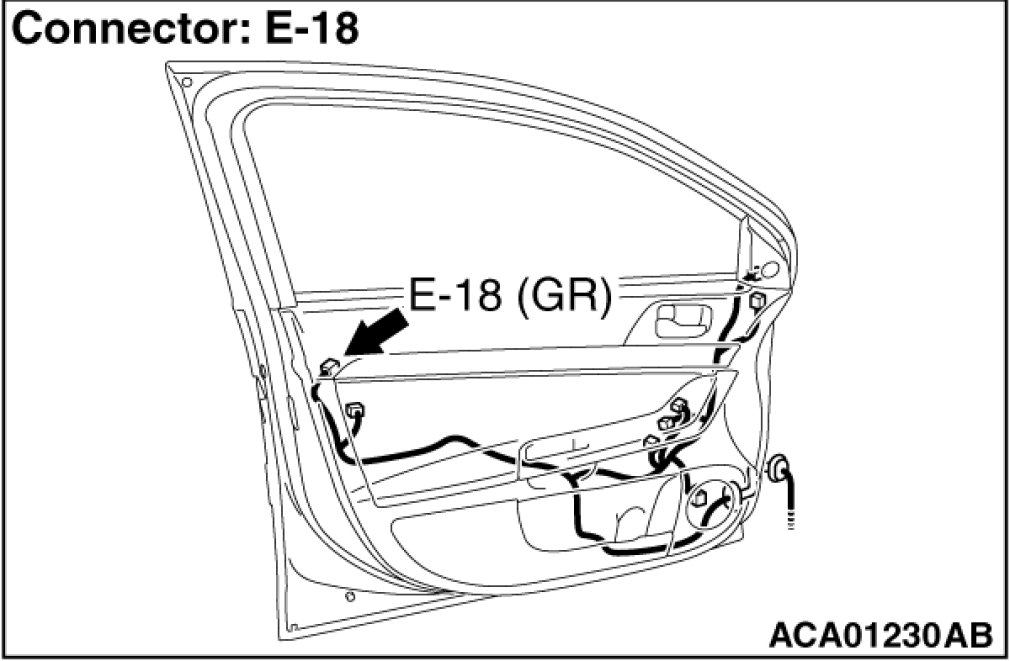 Connector: E-18

E-18 (GR)

ACA01230AB