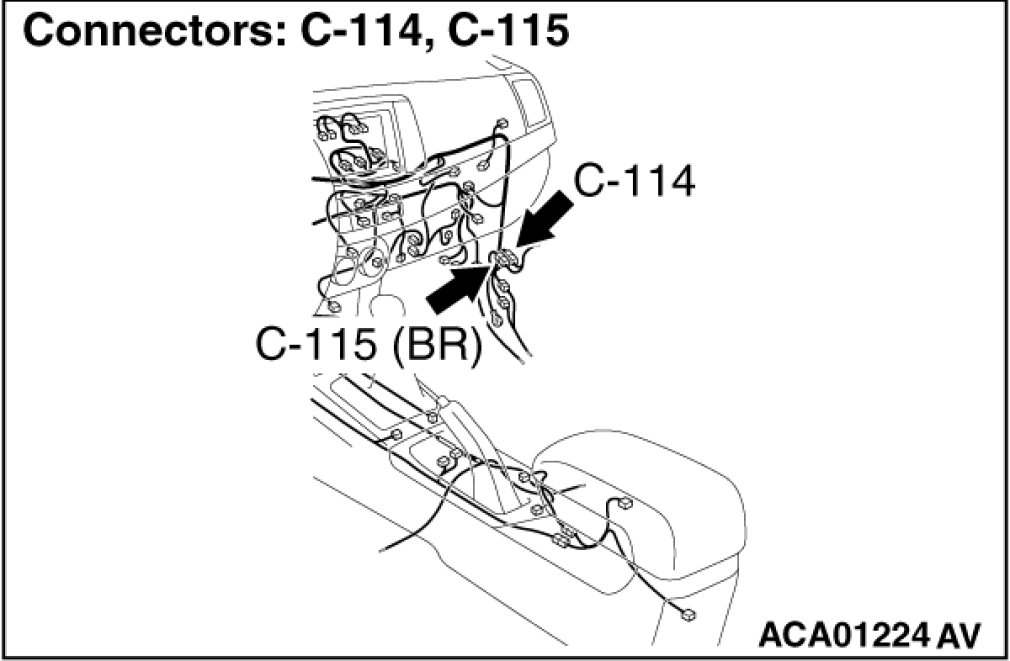 Connectors: C-114, C-115

C-114

C-115 (BR)

ACA01224 AV