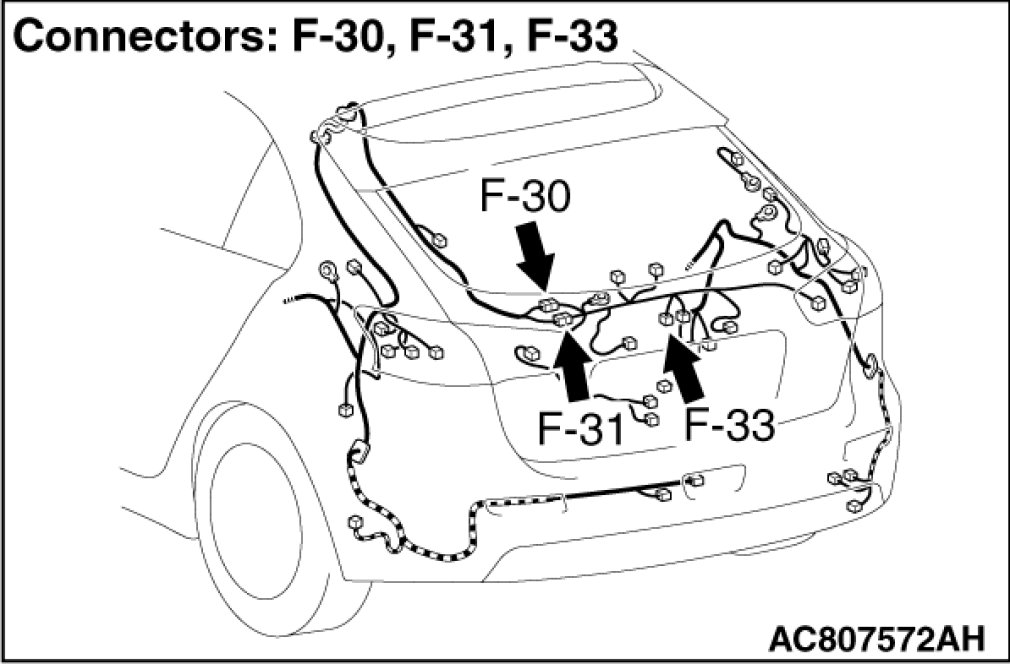 Connectors: F-30, F-31, F-33

F-30

F-31

F-33

AC807572AH