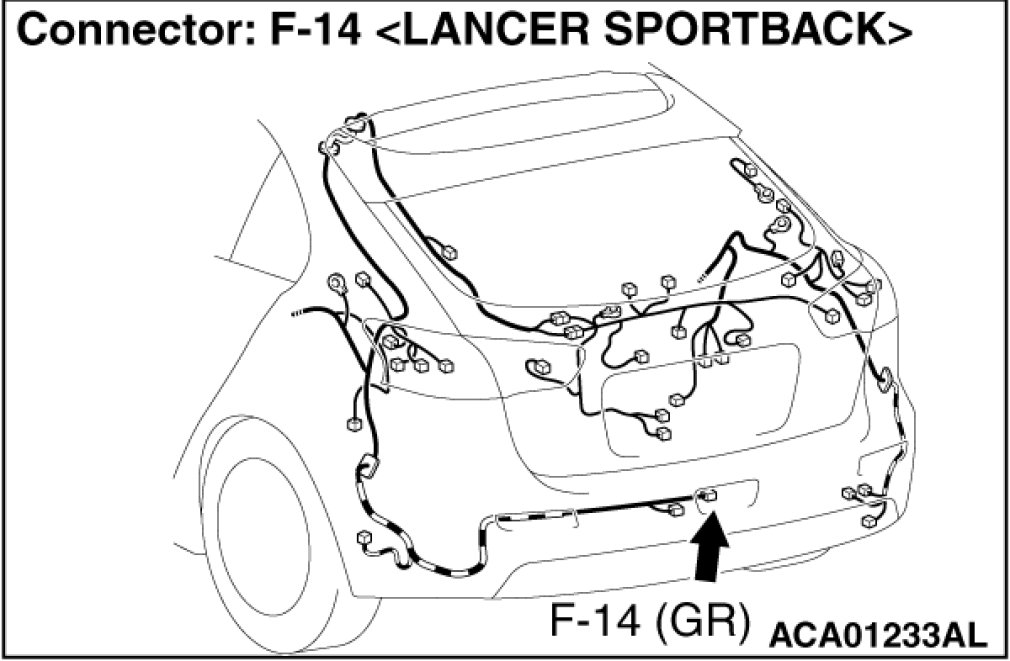 Connector: F-14 <LANCER SPORTBACK>

F-14 (GR)

ACA01233AL