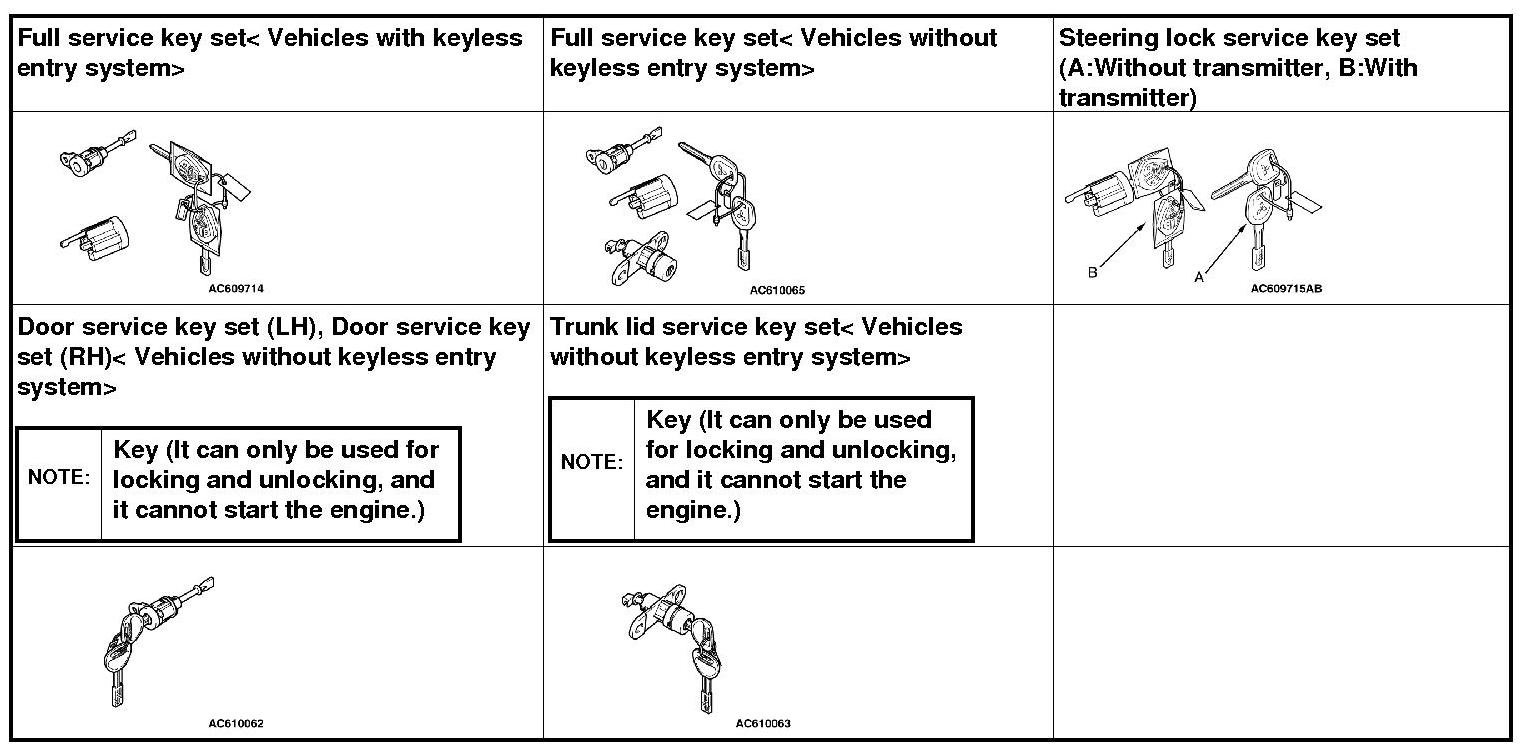 | Full service key set< Vehicles with keyless entry system> | Full service key set< Vehicles without keyless entry system> | Steering lock service key set (A:Without transmitter, B:With transmitter) |
|---|---|---|
| AC609714 | AC610065 | B A AC609715AB |
| Door service key set (LH), Door service key set (RH)< Vehicles without keyless entry system> NOTE: Key (It can only be used for locking and unlocking, and it cannot start the engine.) | Trunk lid service key set< Vehicles without keyless entry system> NOTE: Key (It can only be used for locking and unlocking, and it cannot start the engine.) | |
| AC610062 | AC610063 | |