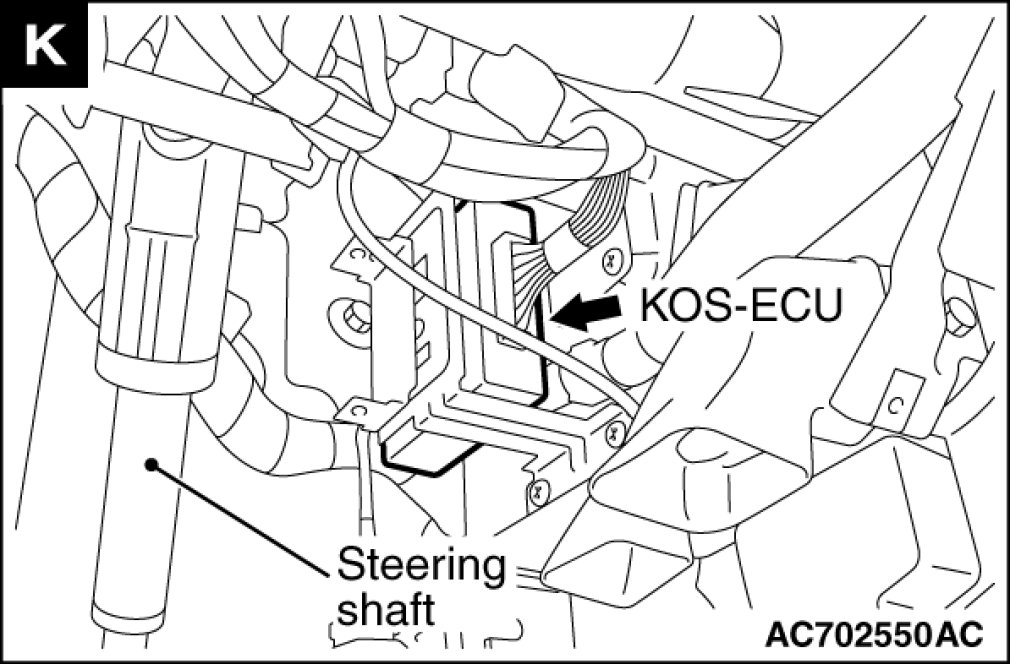 K

KOS-ECU

Steering shaft

AC702550AC