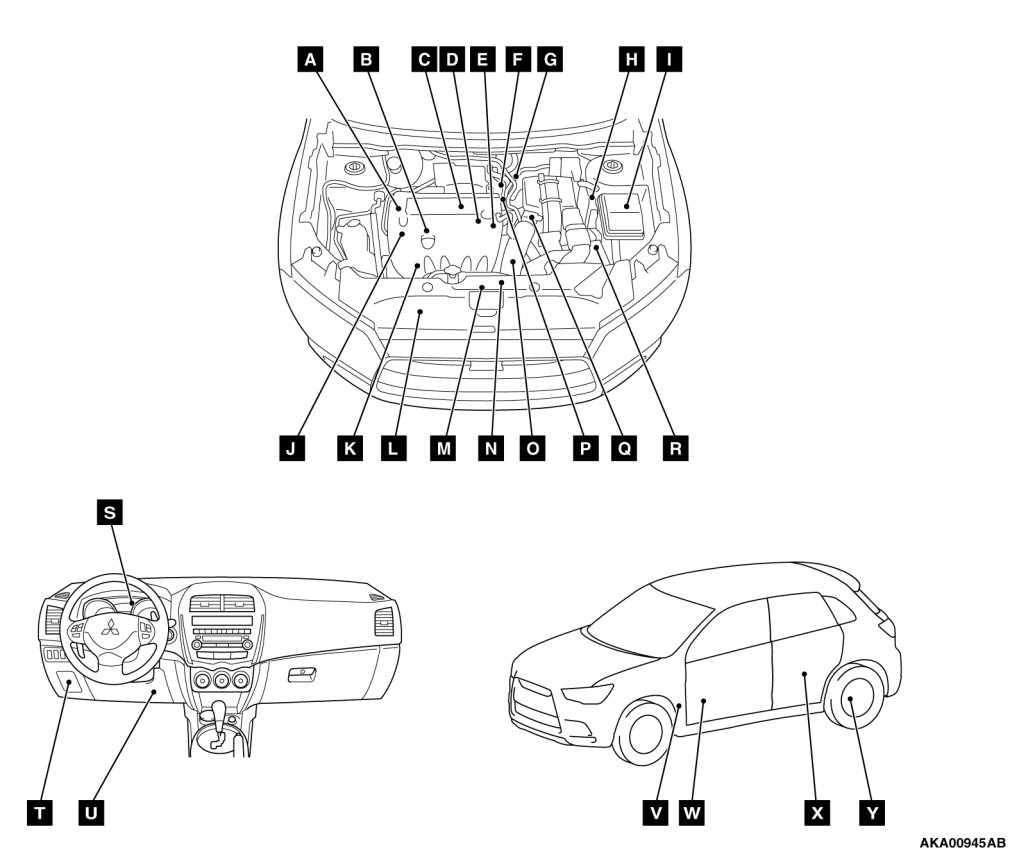 A B C D E F G H I

J K L M N O P Q R

S

T U

V W X Y

AKA00945AB