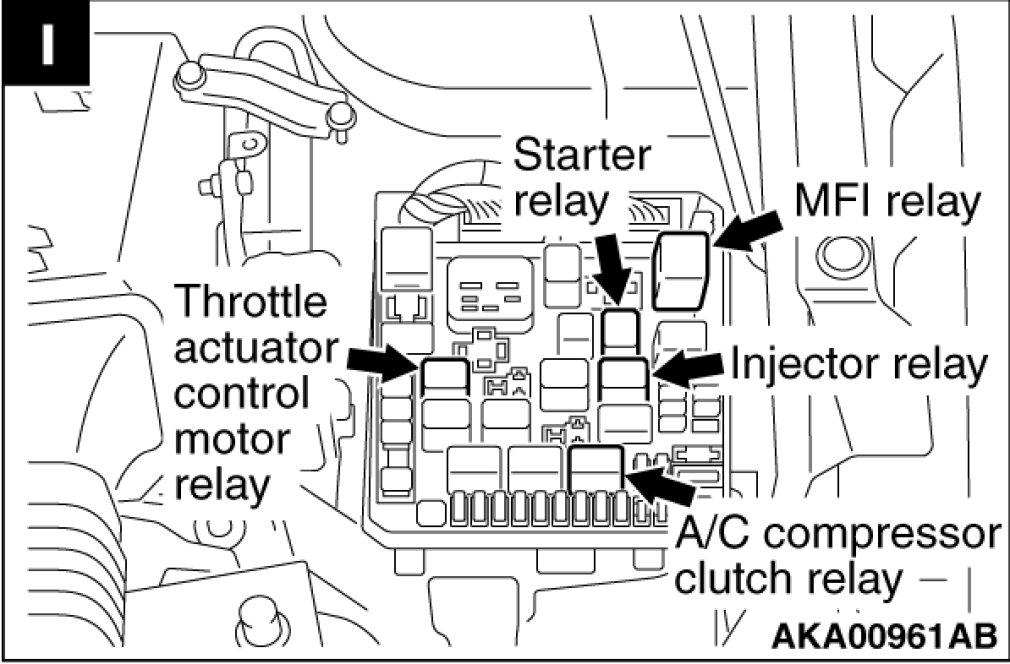 I

Starter relay

MFI relay

Throttle actuator control motor relay

Injector relay

A/C compressor clutch relay

AKA00961AB