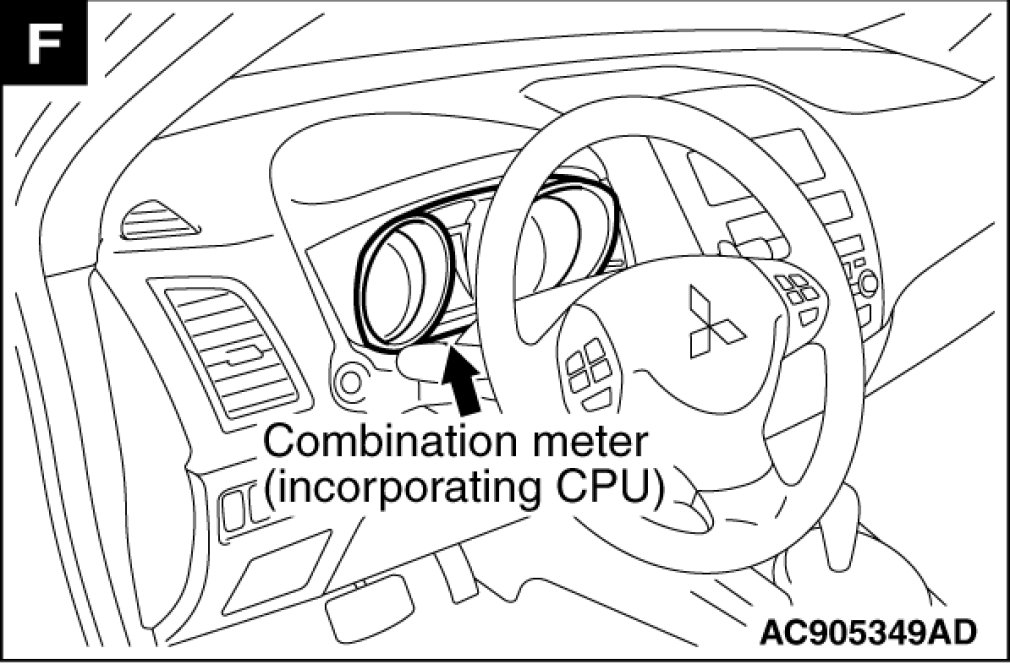 F

Combination meter (incorporating CPU)

AC905349AD