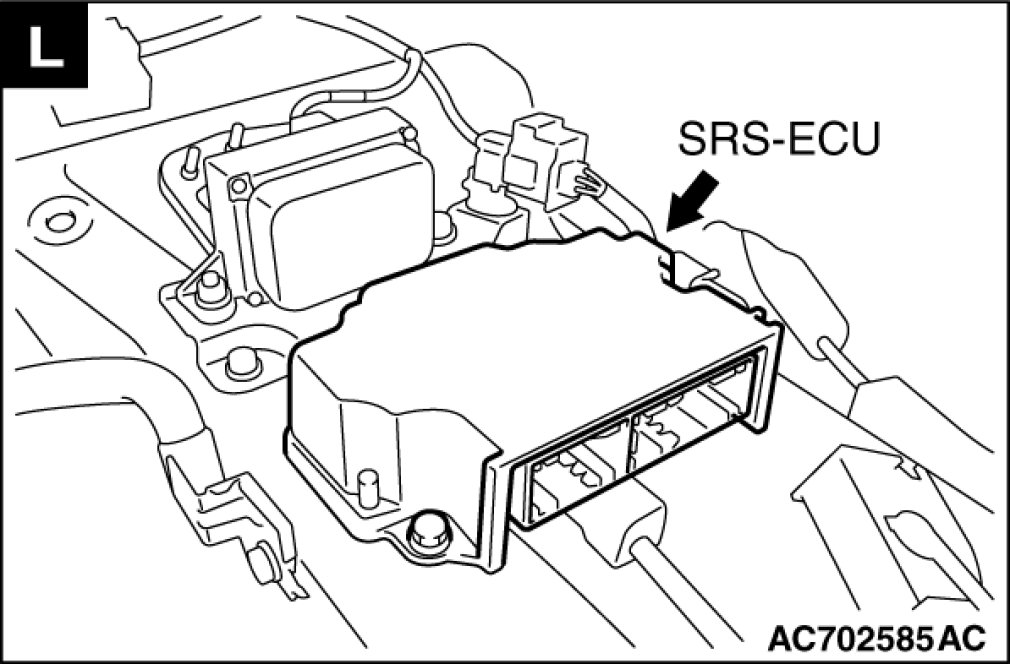 L

SRS-ECU

AC702585AC