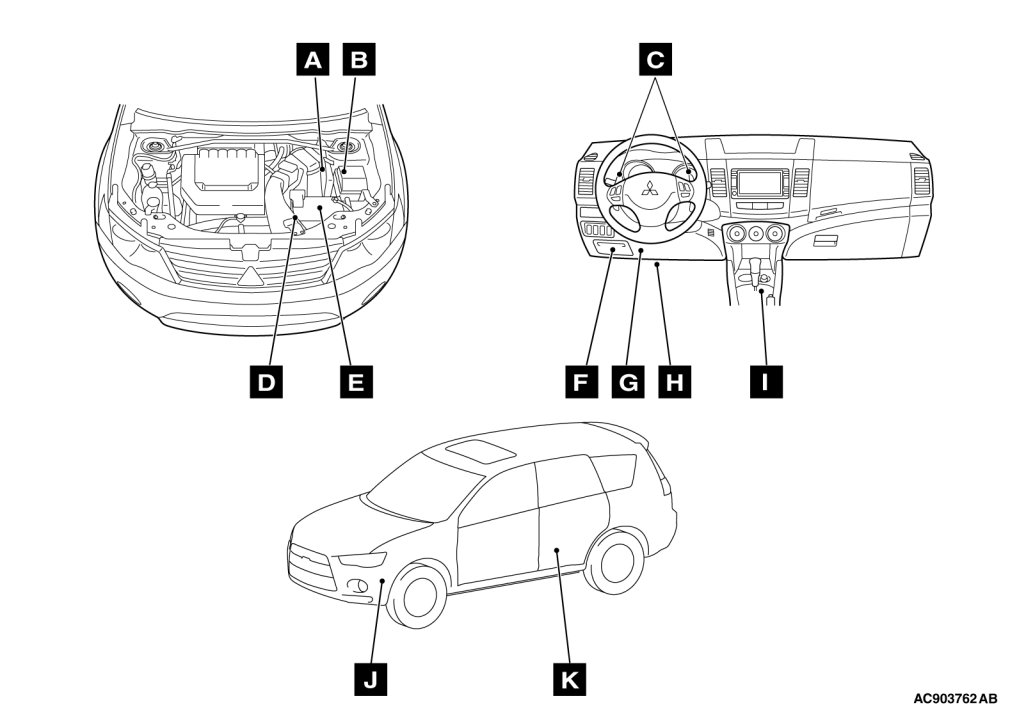 A
B
C
D
E
F
G
H
I
J
K
AC903762 AB