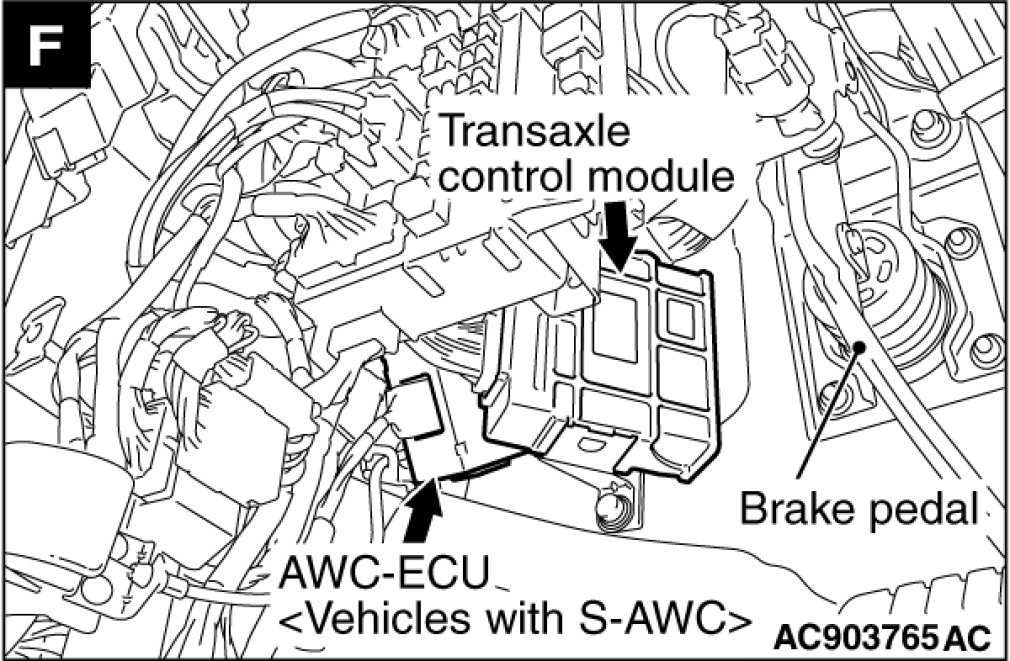 F

Transaxle control module

Brake pedal

AWC-ECU <Vehicles with S-AWC>

AC903765 AC