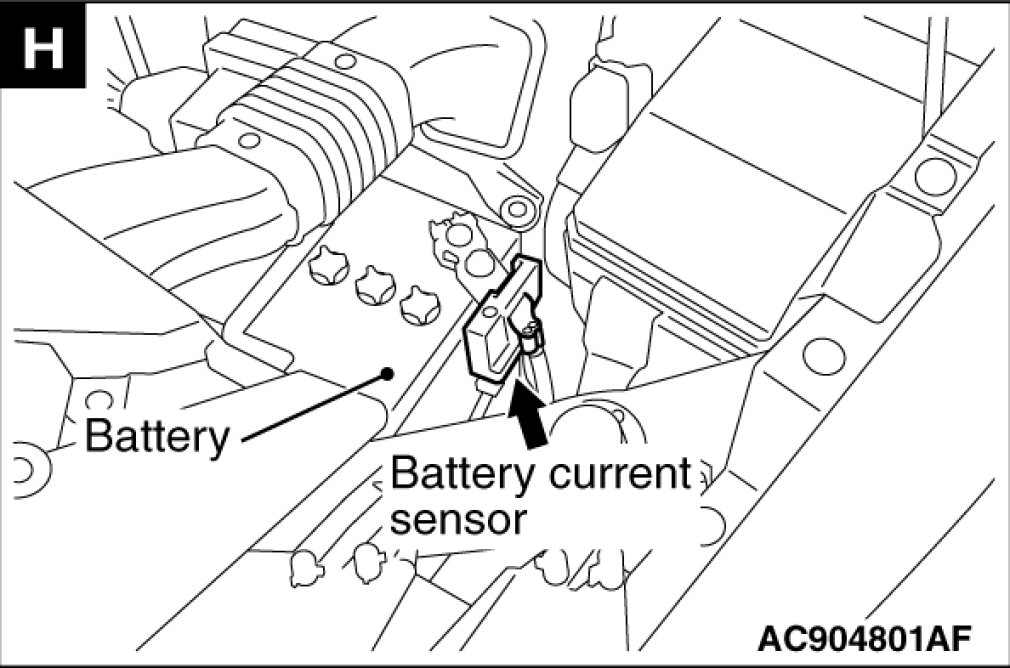 H

Battery

Battery current sensor

AC904801AF