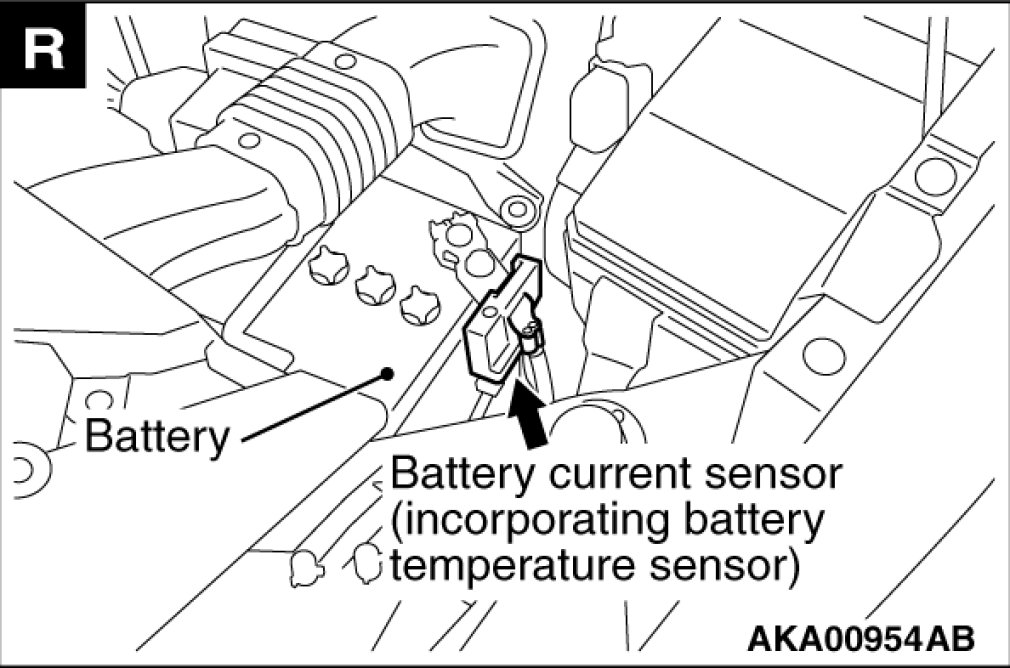 R

Battery

Battery current sensor (incorporating battery temperature sensor)

AKA00954AB