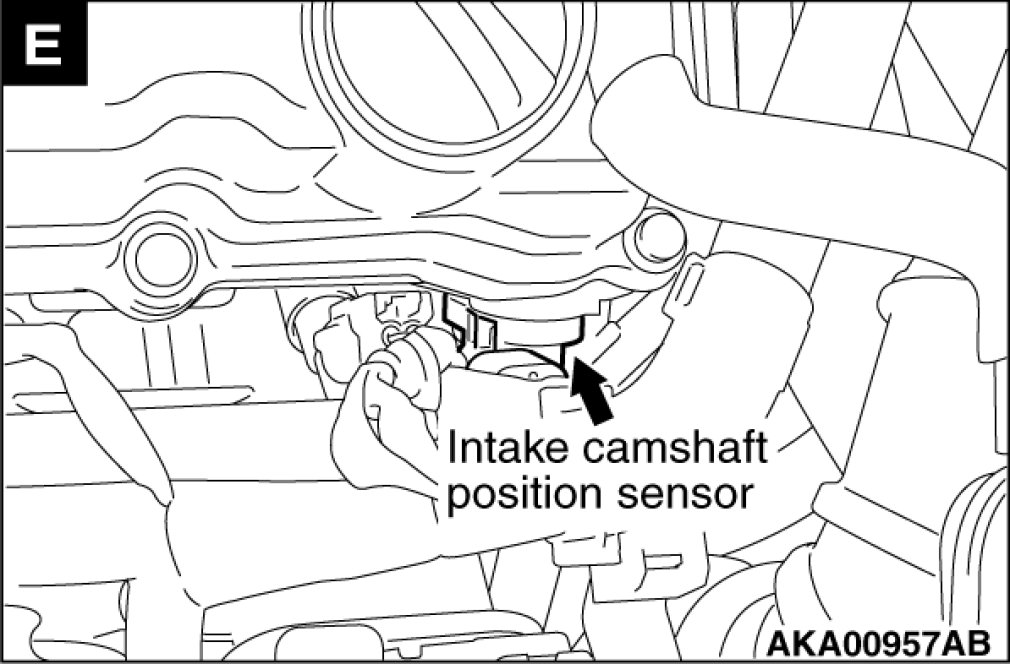 E

Intake camshaft position sensor

AKA00957AB