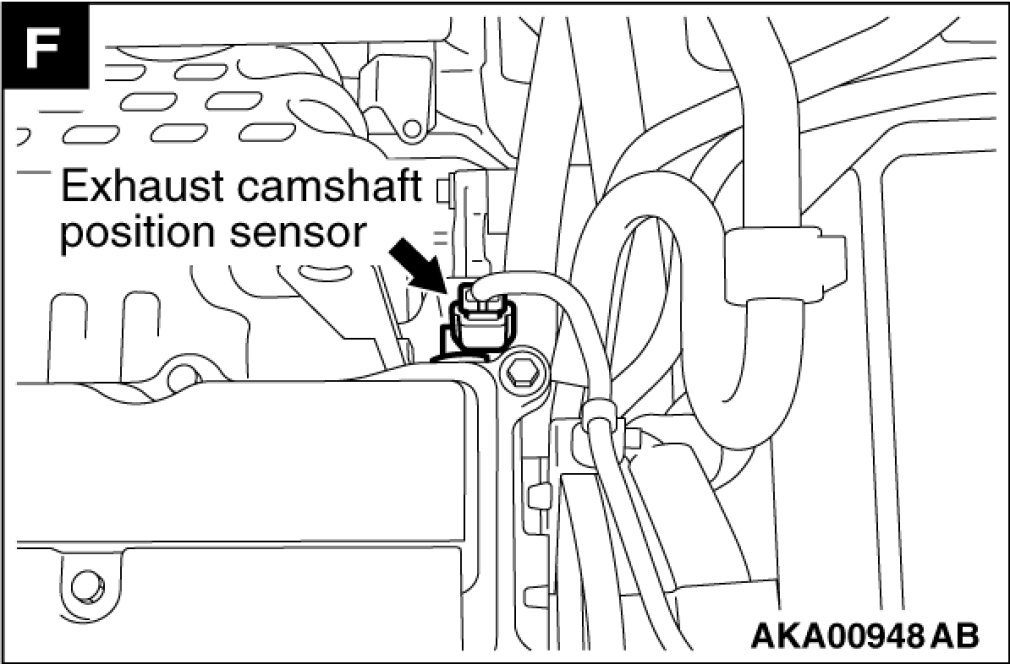 F

Exhaust camshaft position sensor

AKA00948 AB