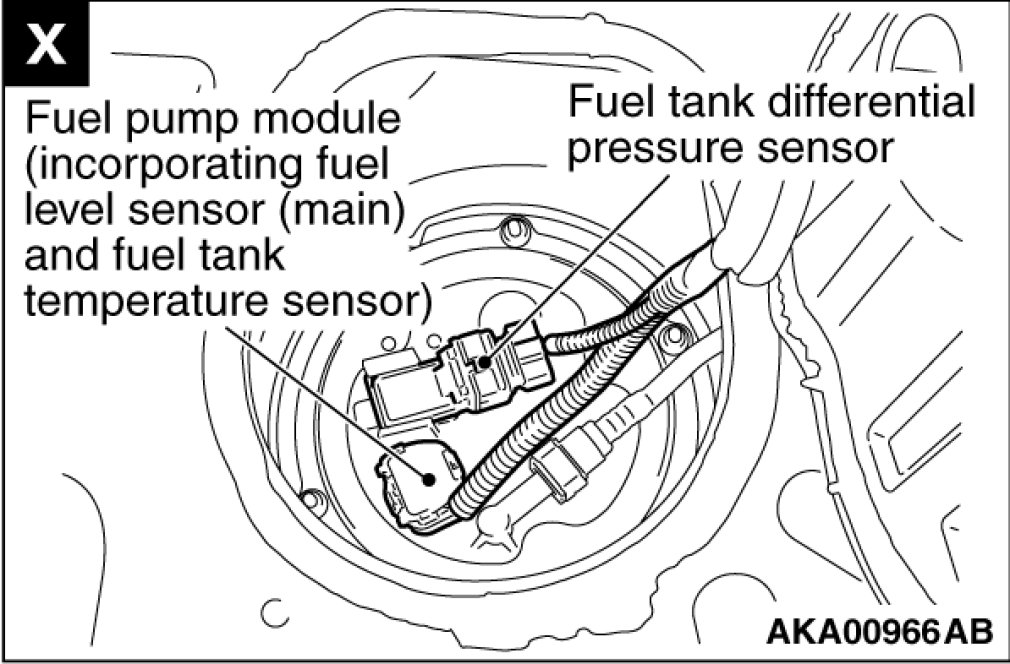 X

Fuel pump module (incorporating fuel level sensor (main) and fuel tank temperature sensor)

Fuel tank differential pressure sensor

AKA00966AB