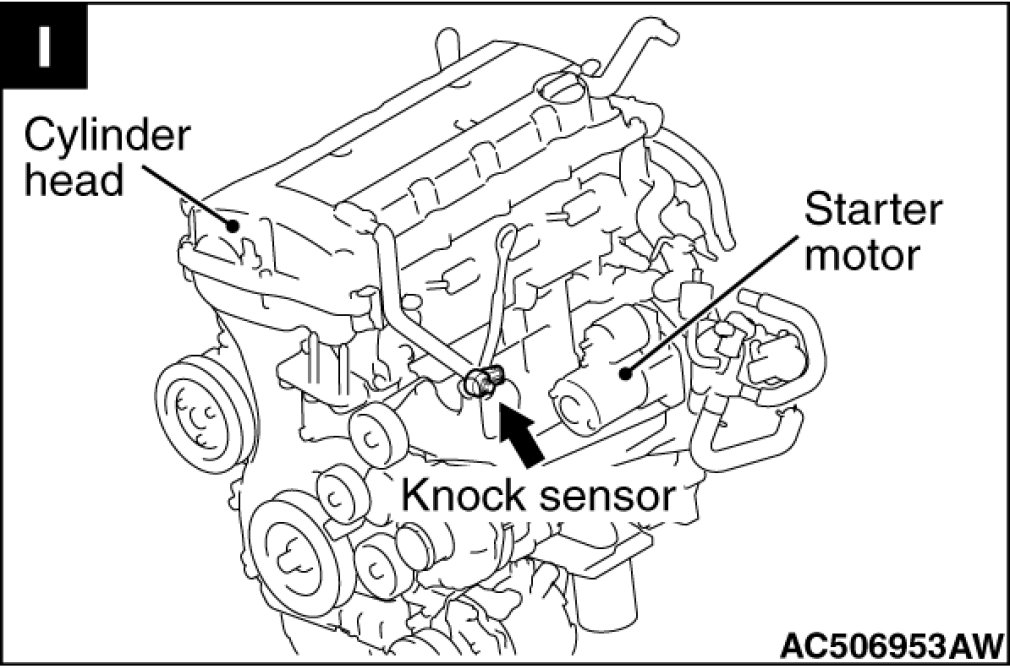 I

Cylinder head

Starter motor

Knock sensor

AC506953AW