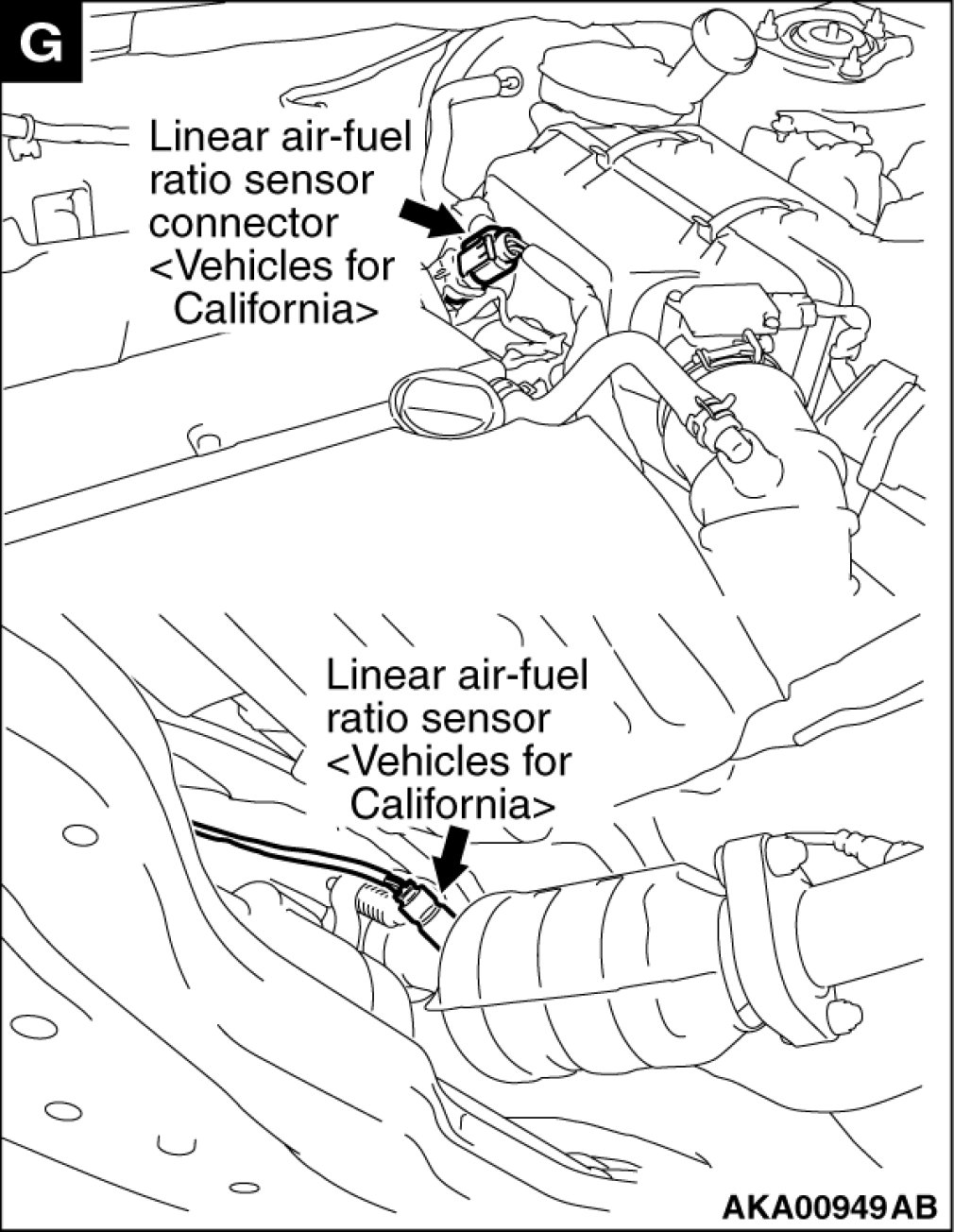 G

Linear air-fuel ratio sensor connector <Vehicles for California>

Linear air-fuel ratio sensor <Vehicles for California>

AKA00949AB