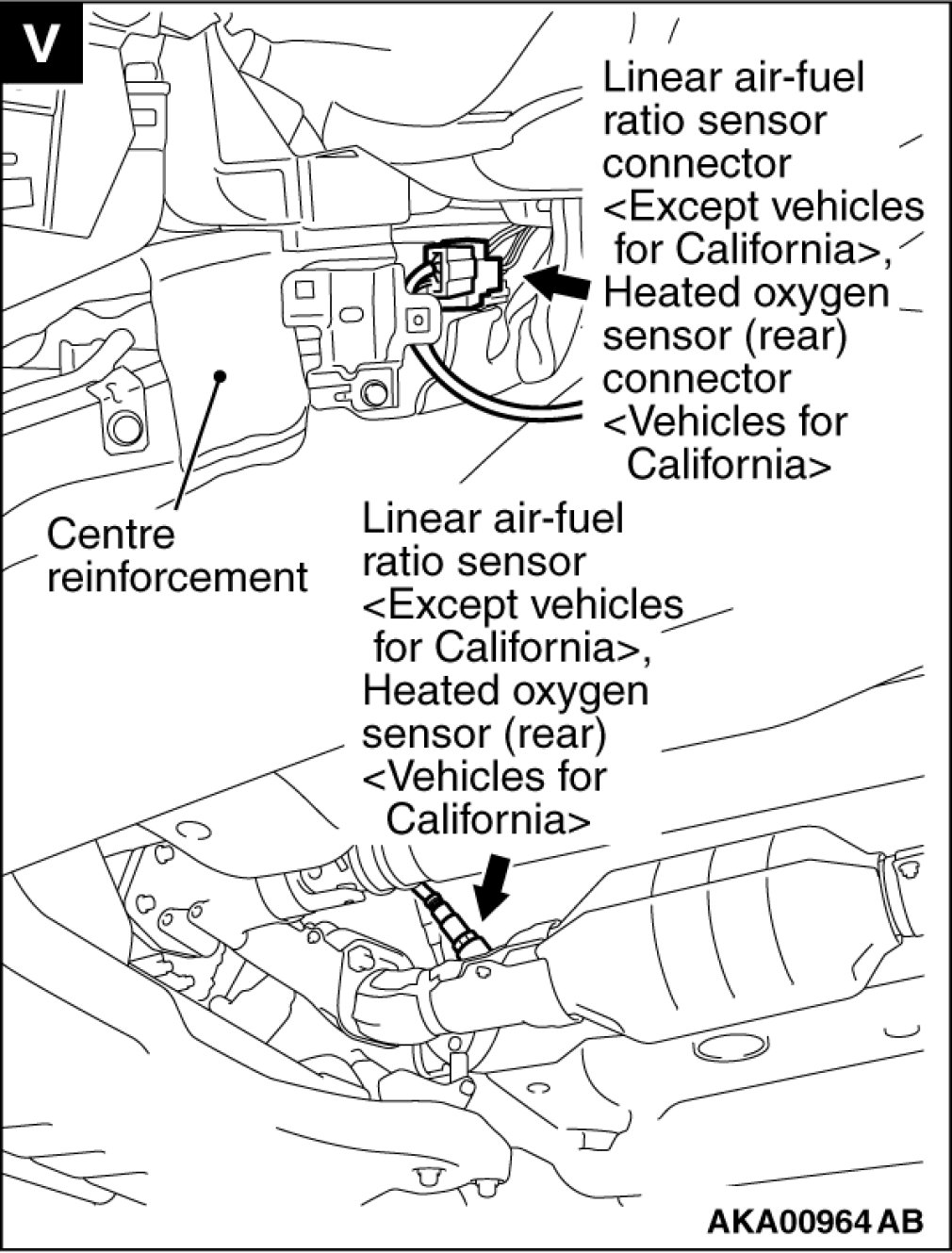 V

Linear air-fuel ratio sensor connector <Except vehicles for California>, Heated oxygen sensor (rear) connector <Vehicles for California>

Centre reinforcement

Linear air-fuel ratio sensor <Except vehicles for California>, Heated oxygen sensor (rear) <Vehicles for California>

AKA00964 AB