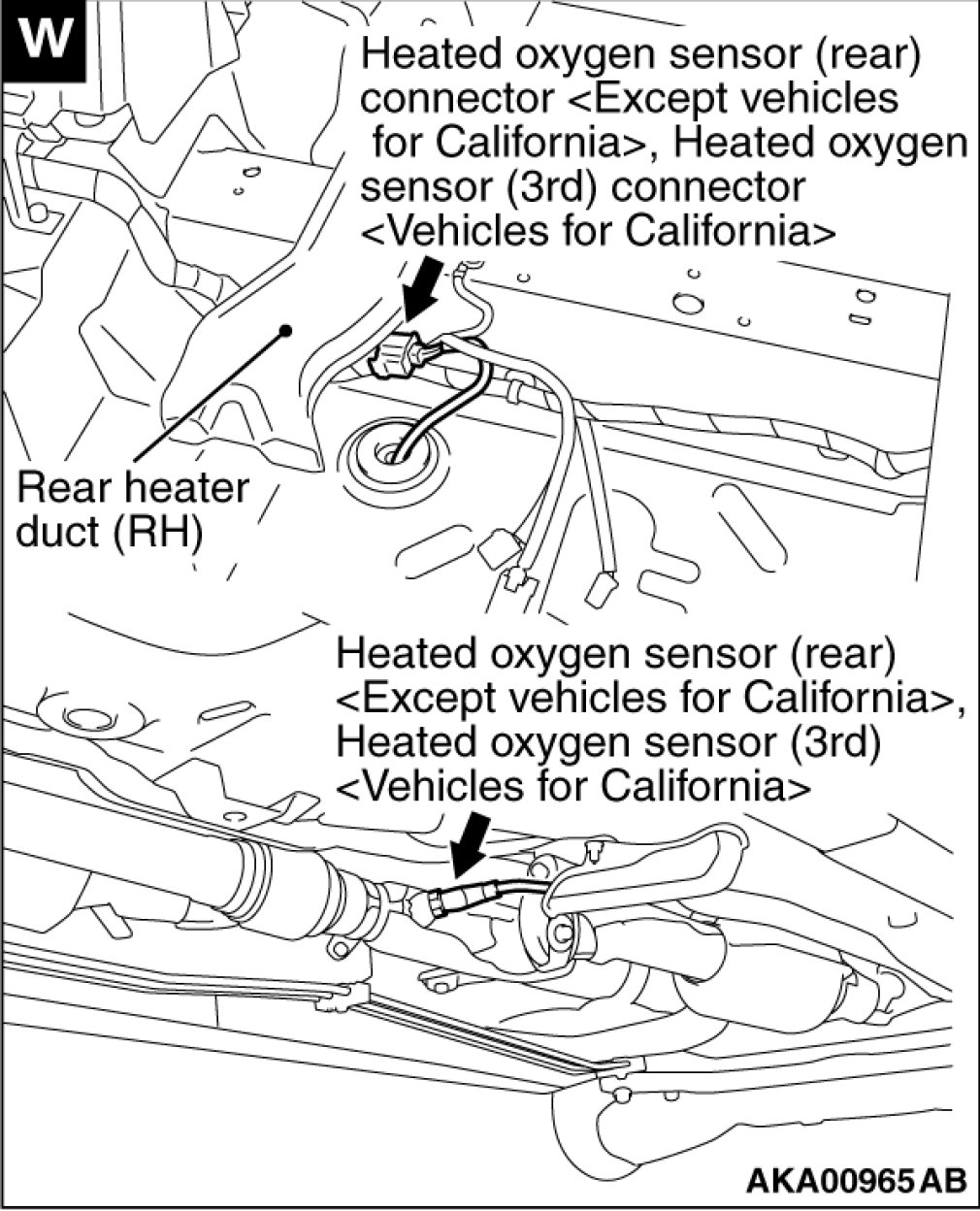 W

Heated oxygen sensor (rear) connector <Except vehicles for California>, Heated oxygen sensor (3rd) connector <Vehicles for California>

Rear heater duct (RH)

Heated oxygen sensor (rear) <Except vehicles for California>, Heated oxygen sensor (3rd) <Vehicles for California>

AKA00965AB