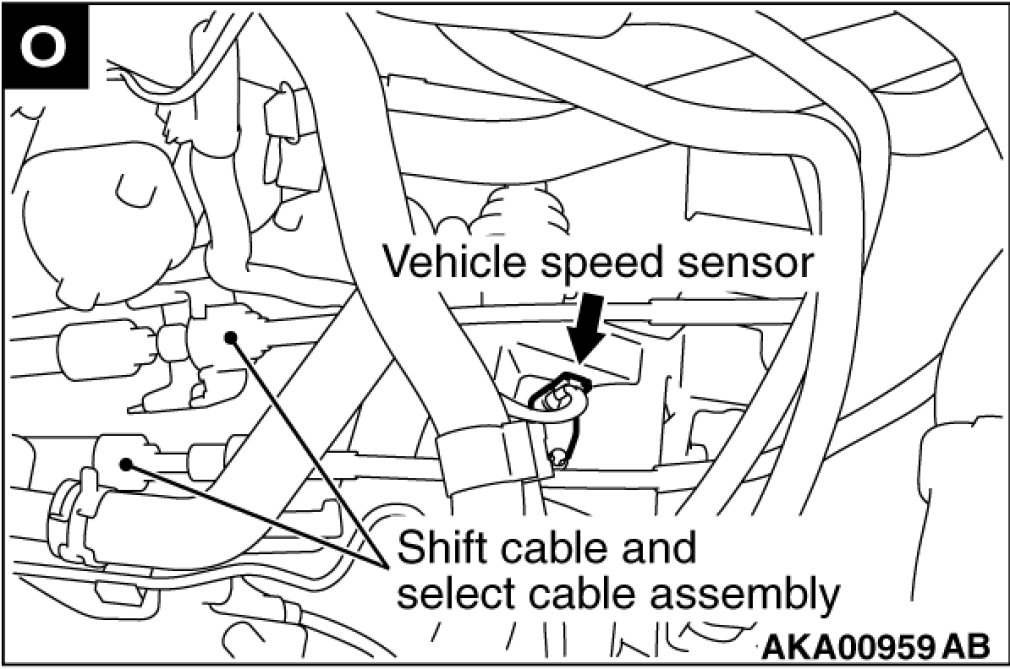 O

Vehicle speed sensor

Shift cable and select cable assembly

AKA00959 AB