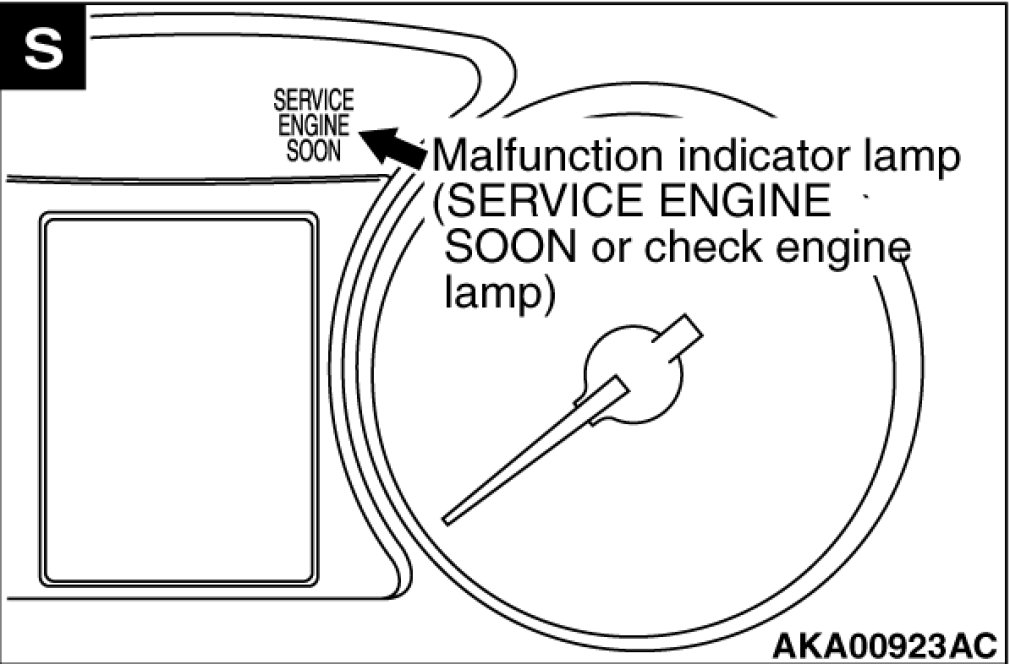 S

SERVICE ENGINE SOON

Malfunction indicator lamp (SERVICE ENGINE SOON or check engine lamp)

AKA00923AC