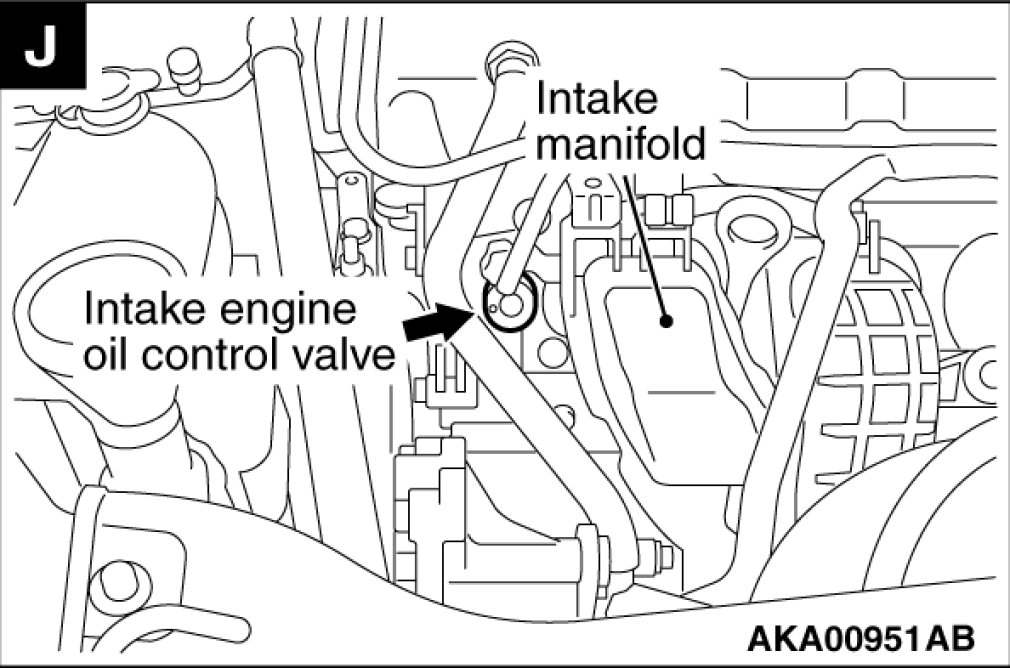 J

Intake manifold

Intake engine oil control valve

AKA00951AB