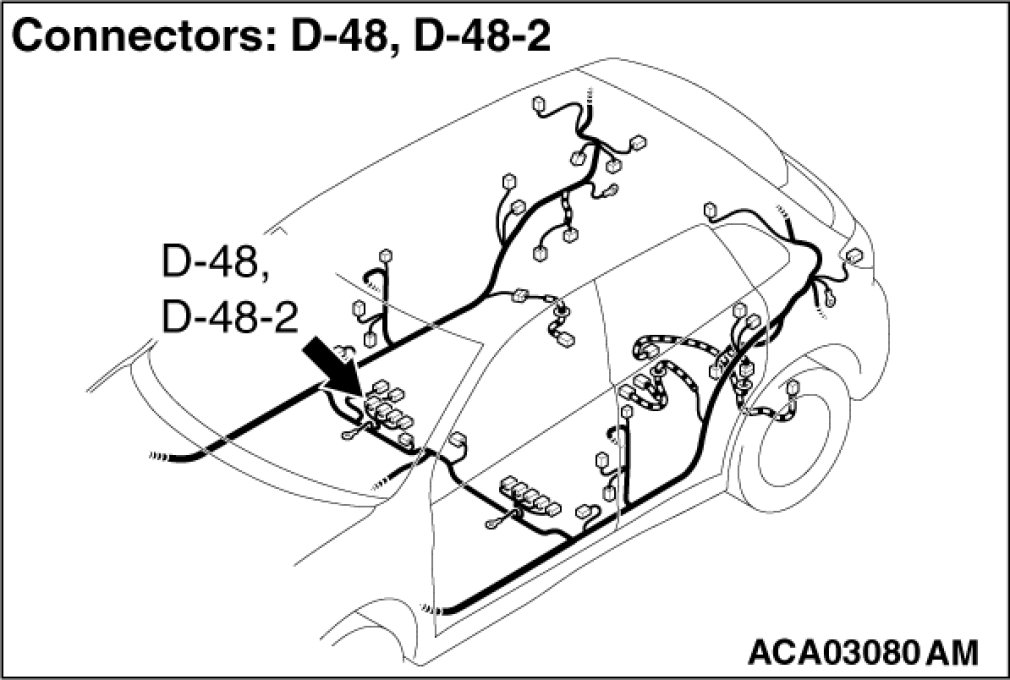 Connectors: D-48, D-48-2

D-48,
D-48-2

ACA03080 AM