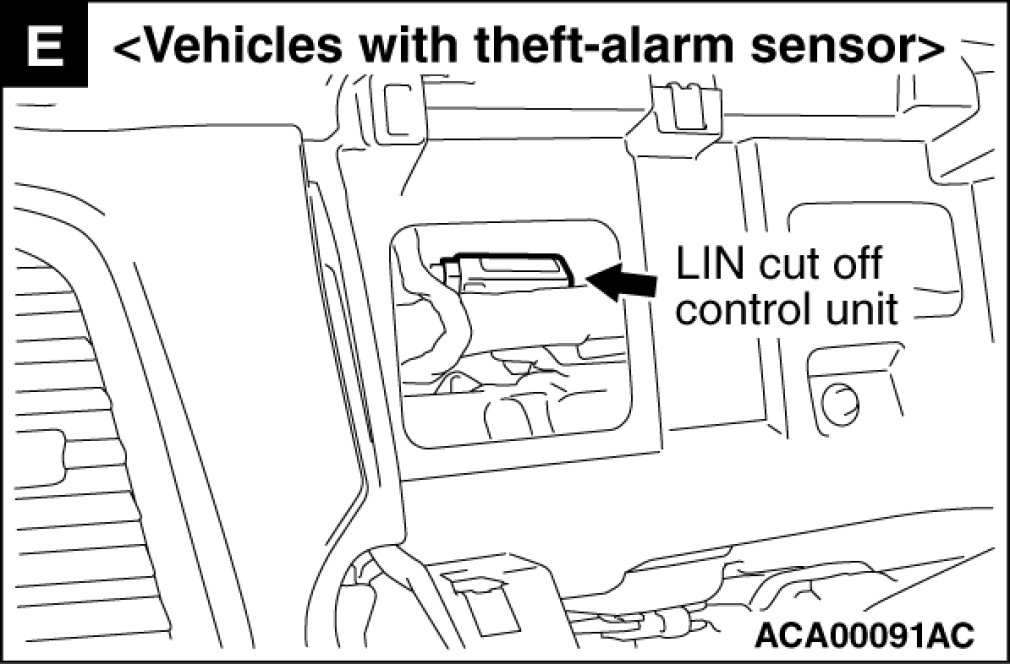 E <Vehicles with theft-alarm sensor>

LIN cut off control unit

ACA00091AC