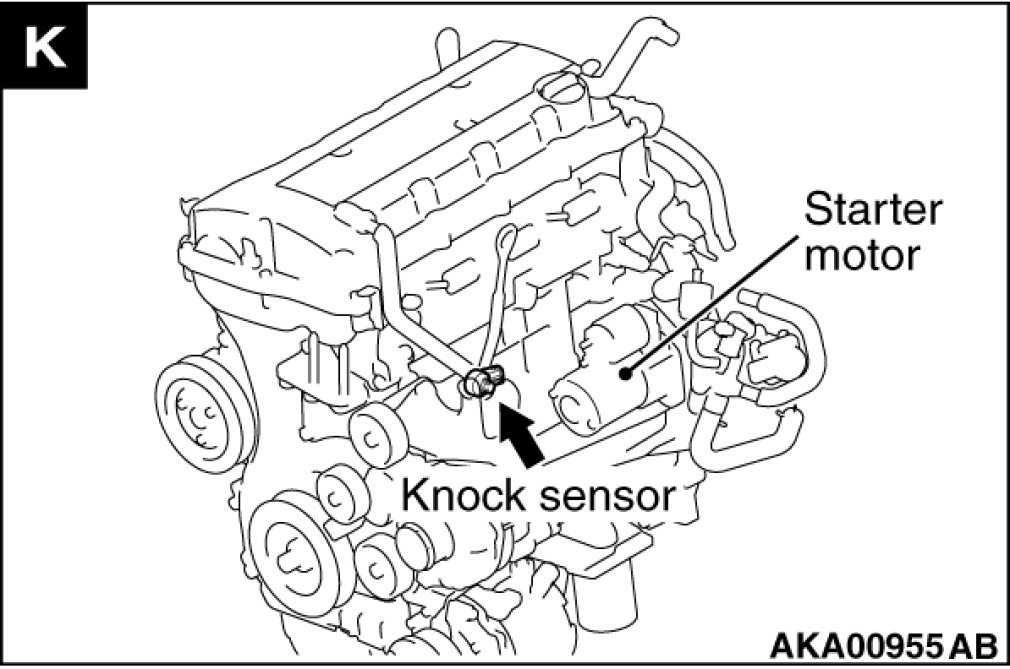 K

Starter motor

Knock sensor

AKA00955 AB