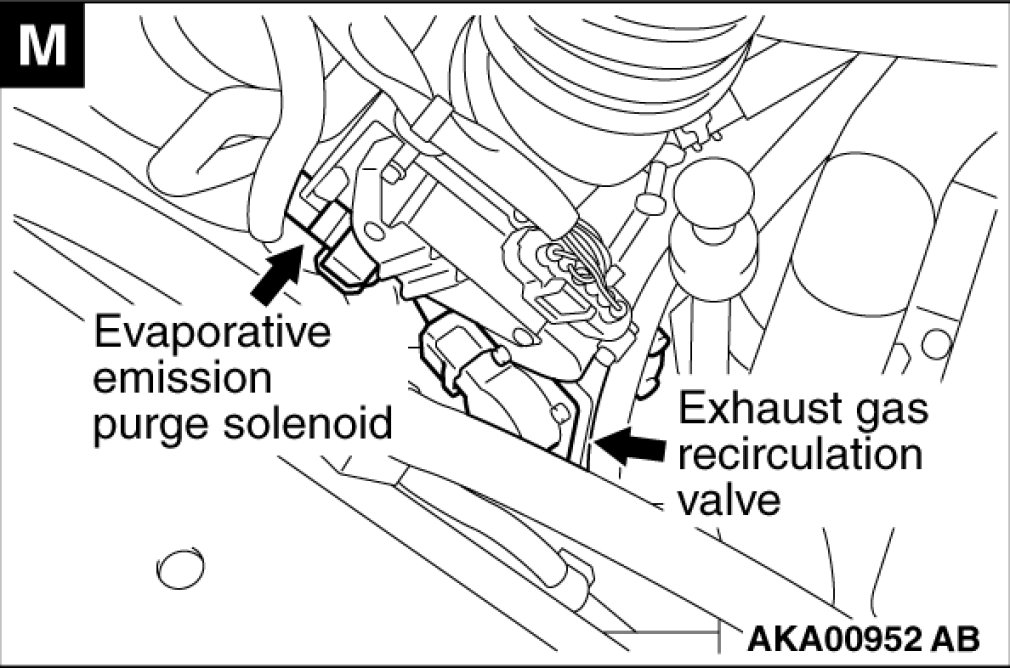 M

Evaporative emission purge solenoid

Exhaust gas recirculation valve

AKA00952 AB