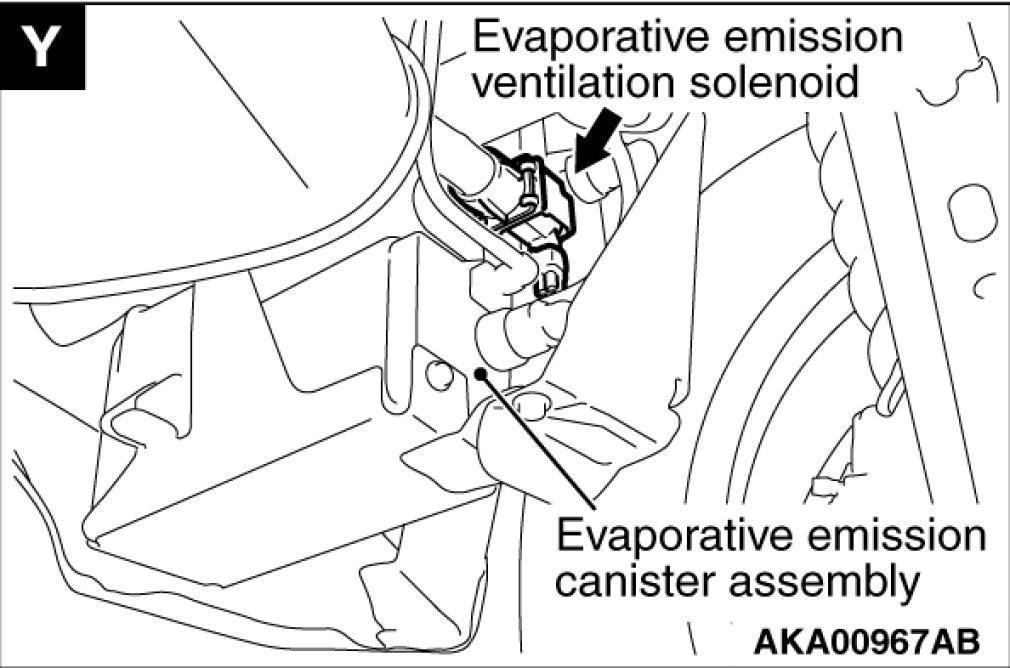 Y

Evaporative emission ventilation solenoid

Evaporative emission canister assembly

AKA00967AB