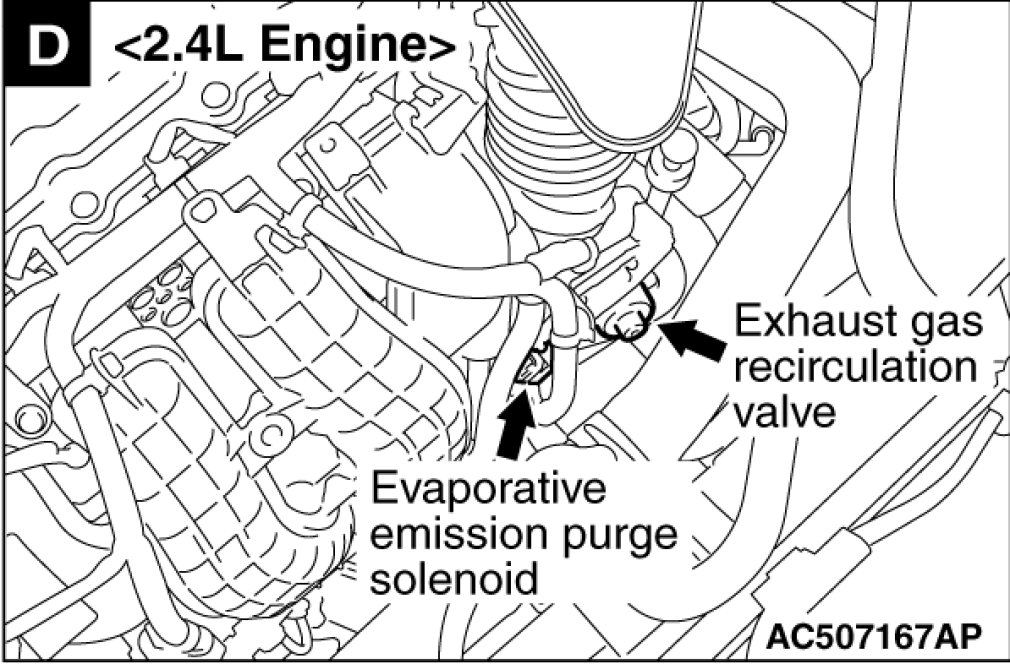 D <2.4L Engine>

Exhaust gas recirculation valve

Evaporative emission purge solenoid

AC507167AP