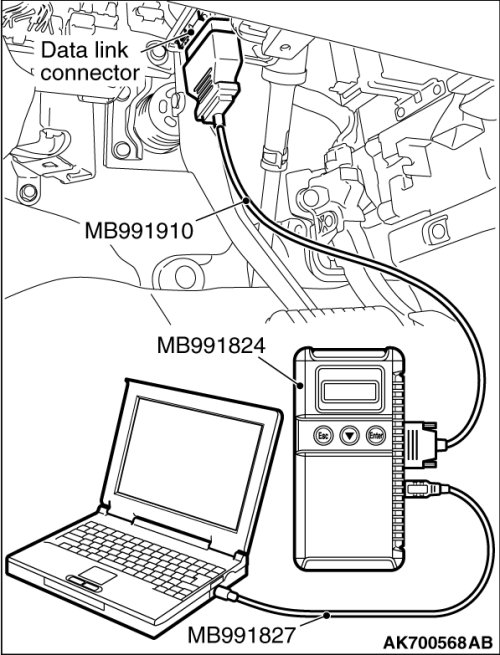 Data link connector

MB991910

MB991824

Esc

Enter

MB991827

AK700568AB