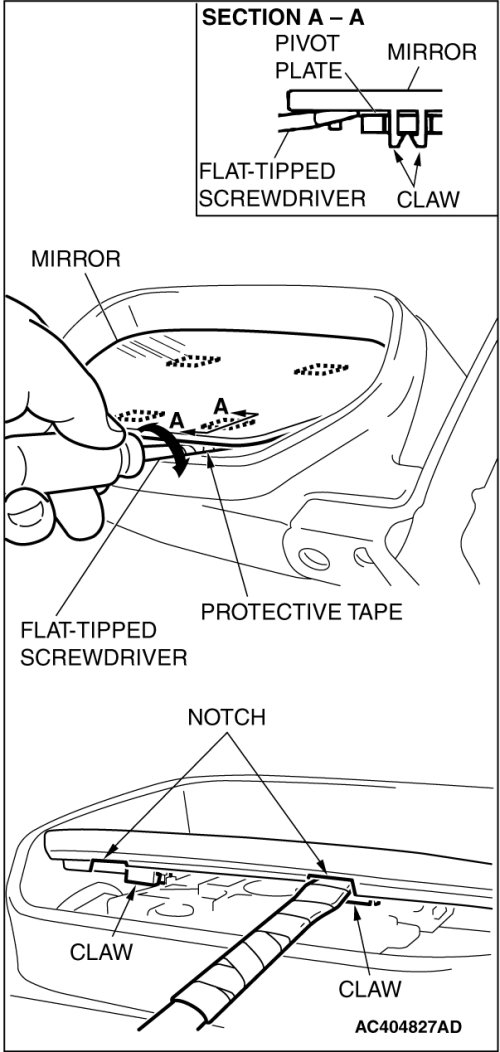 SECTION A – A
PIVOT PLATE
MIRROR
FLAT-TIPPED SCREWDRIVER
CLAW

MIRROR
A
A
PROTECTIVE TAPE
FLAT-TIPPED SCREWDRIVER

NOTCH
CLAW
CLAW
AC404827AD